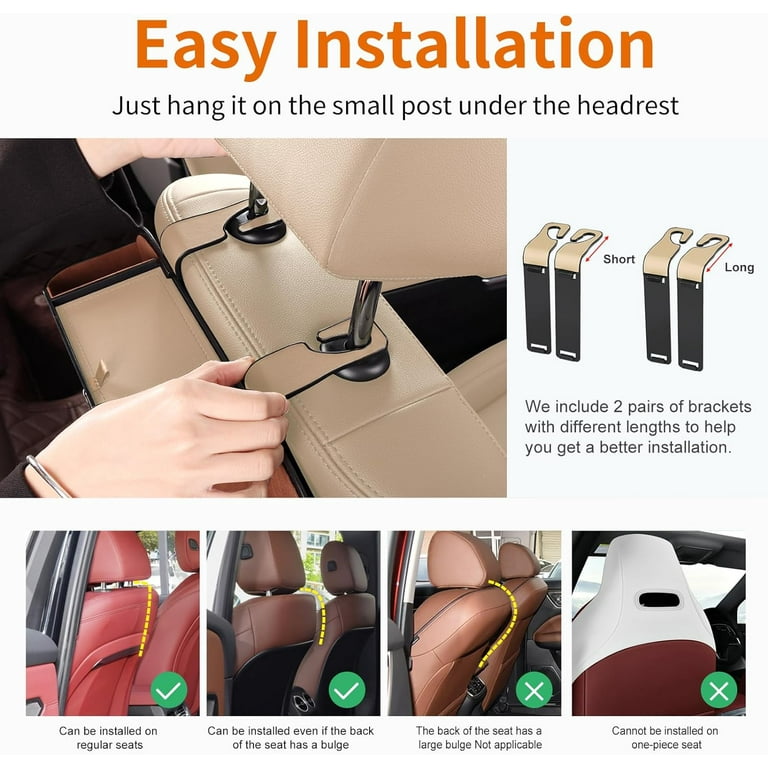 Easy Installation

Just hang it on the small post under the headrest

Short

Long

We include 2 pairs of brackets with different lengths to help you get a better installation.

Can be installed on regular seats

Can be installed even if the back of the seat has a bulge

The back of the seat has a large bulge Not applicable

Cannot be installed on one-piece seat