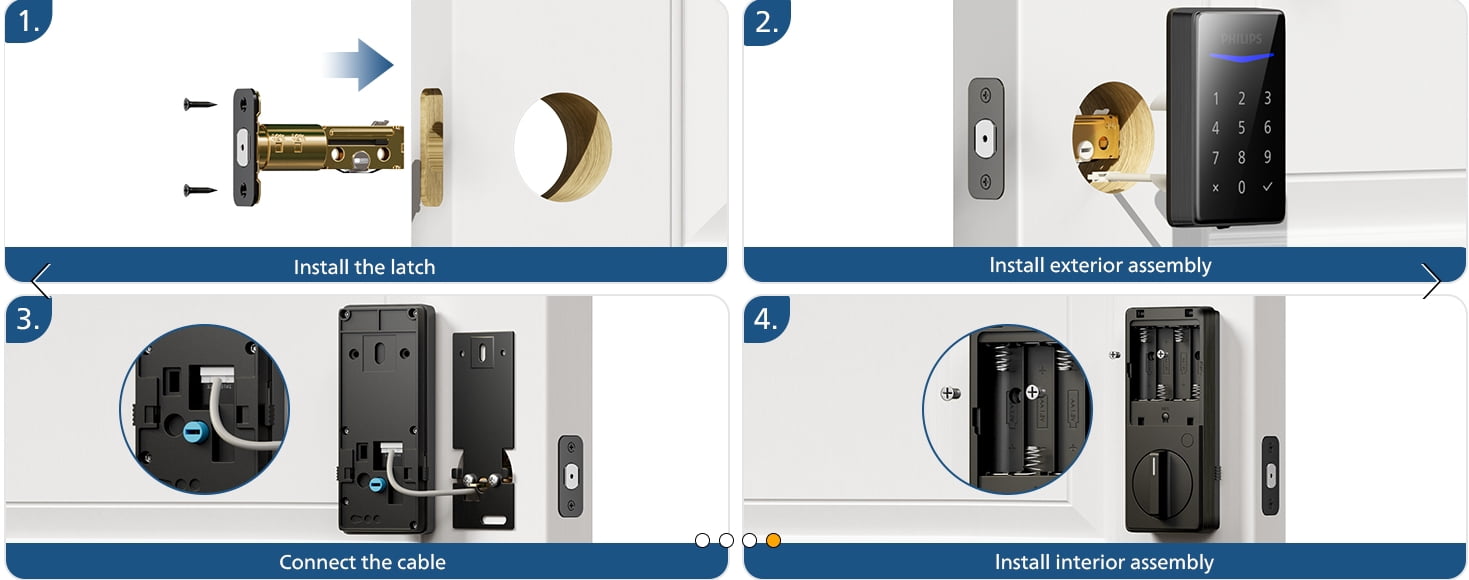 1.

Install the latch

2.

PHILIPS

1 2 3
4 5 6
7 8 9
× 0 ✓

Install exterior assembly

3.

Connect the cable

4.

Install interior assembly