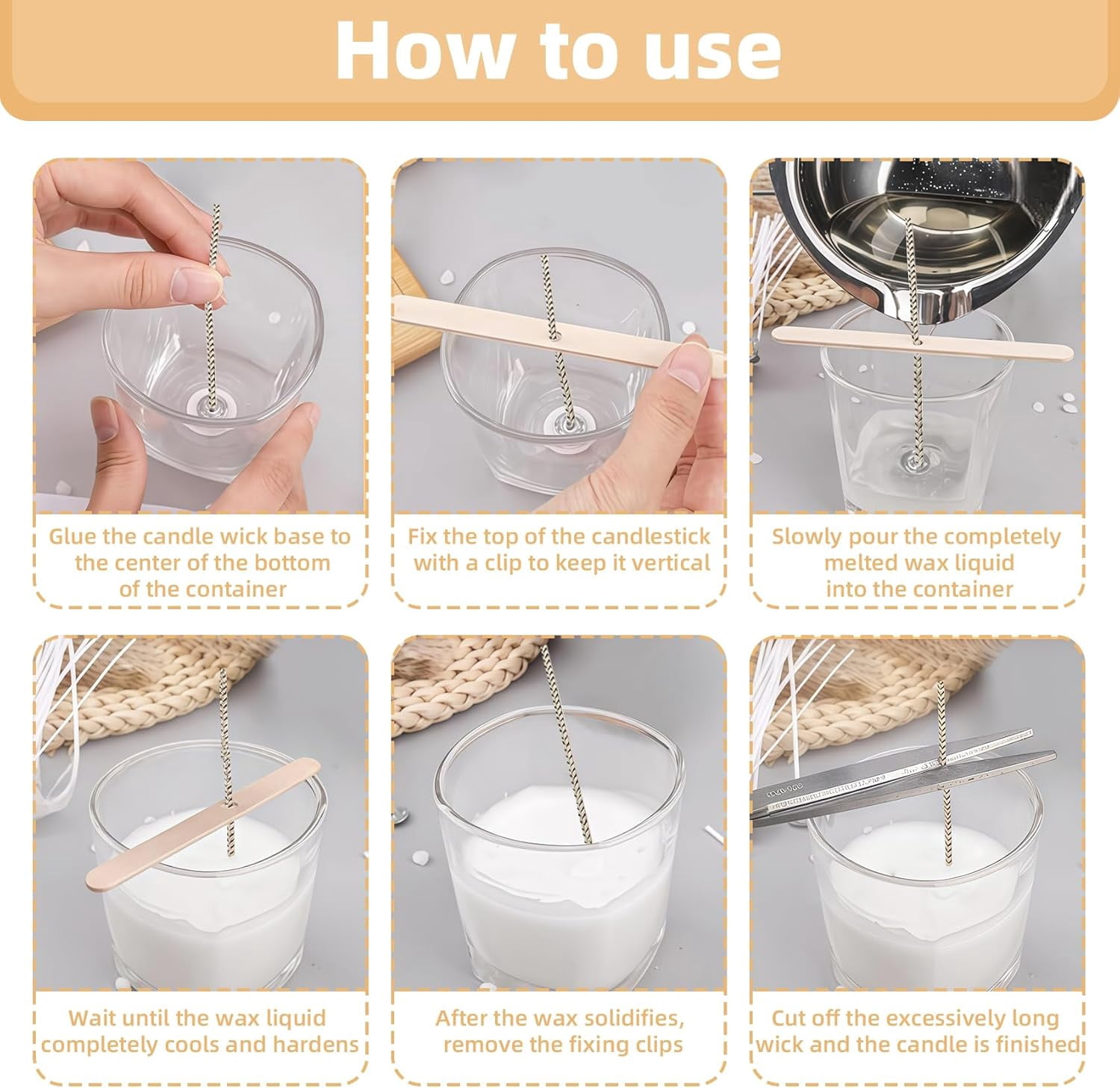 How to use

Glue the candle wick base to the center of the bottom of the container

Fix the top of the candlestick with a clip to keep it vertical

Slowly pour the completely melted wax liquid into the container

Wait until the wax liquid completely cools and hardens

After the wax solidifies, remove the fixing clips

Cut off the excessively long wick and the candle is finished