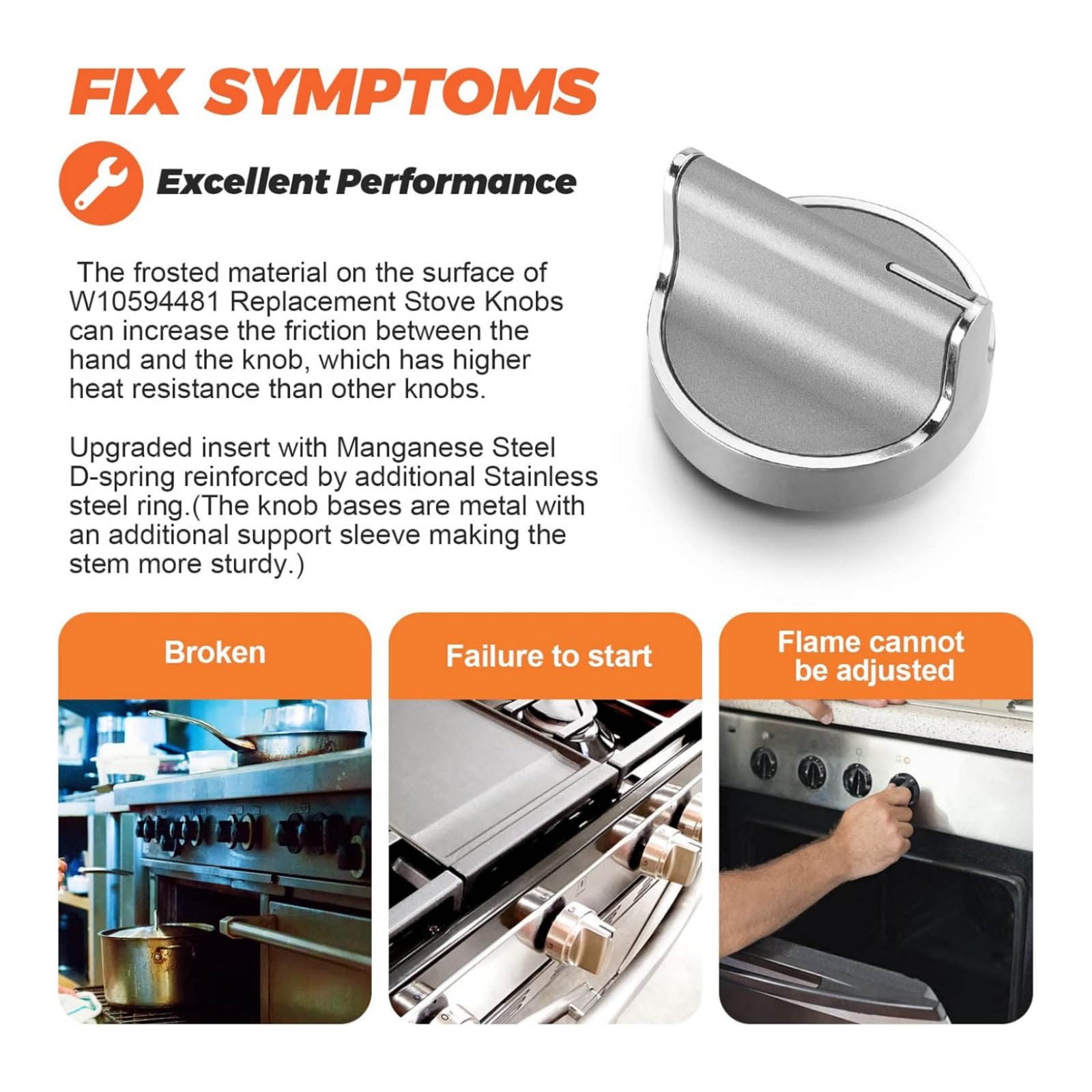 FIX SYMPTOMS

Excellent Performance

The frosted material on the surface of W10594481 Replacement Stove Knobs can increase the friction between the hand and the knob, which has higher heat resistance than other knobs.

Upgraded insert with Manganese Steel D-spring reinforced by additional Stainless steel ring.(The knob bases are metal with an additional support sleeve making the stem more sturdy.)

Broken

Failure to start

Flame cannot be adjusted