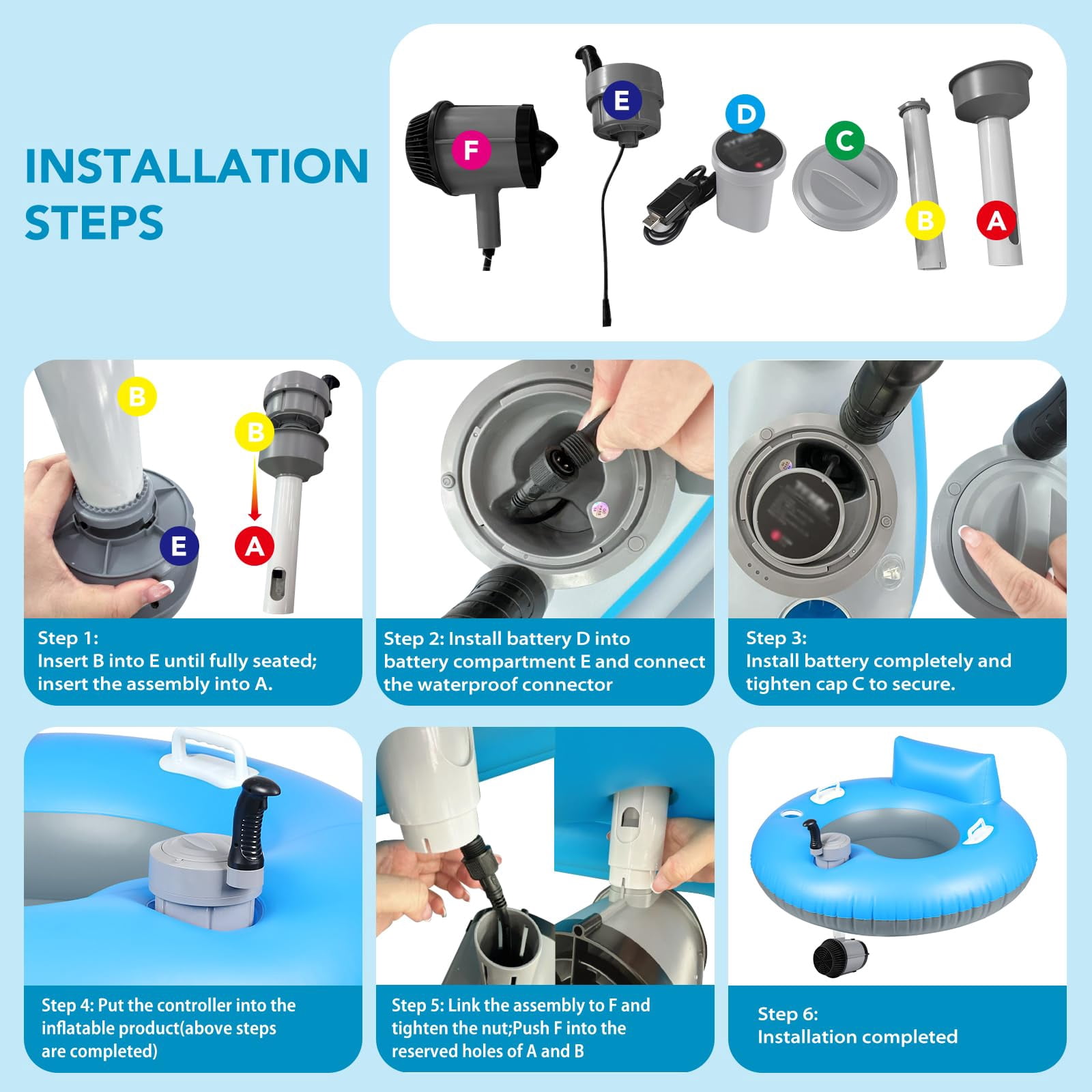 INSTALLATION STEPS

F E D C B A

B B E A

Step 1:
Insert B into E until fully seated; insert the assembly into A.

Step 2: Install battery D into battery compartment E and connect the waterproof connector

Step 3:
Install battery completely and tighten cap C to secure.

Step 4: Put the controller into the inflatable product(above steps are completed)

Step 5: Link the assembly to F and tighten the nut;Push F into the reserved holes of A and B

Step 6:
Installation completed