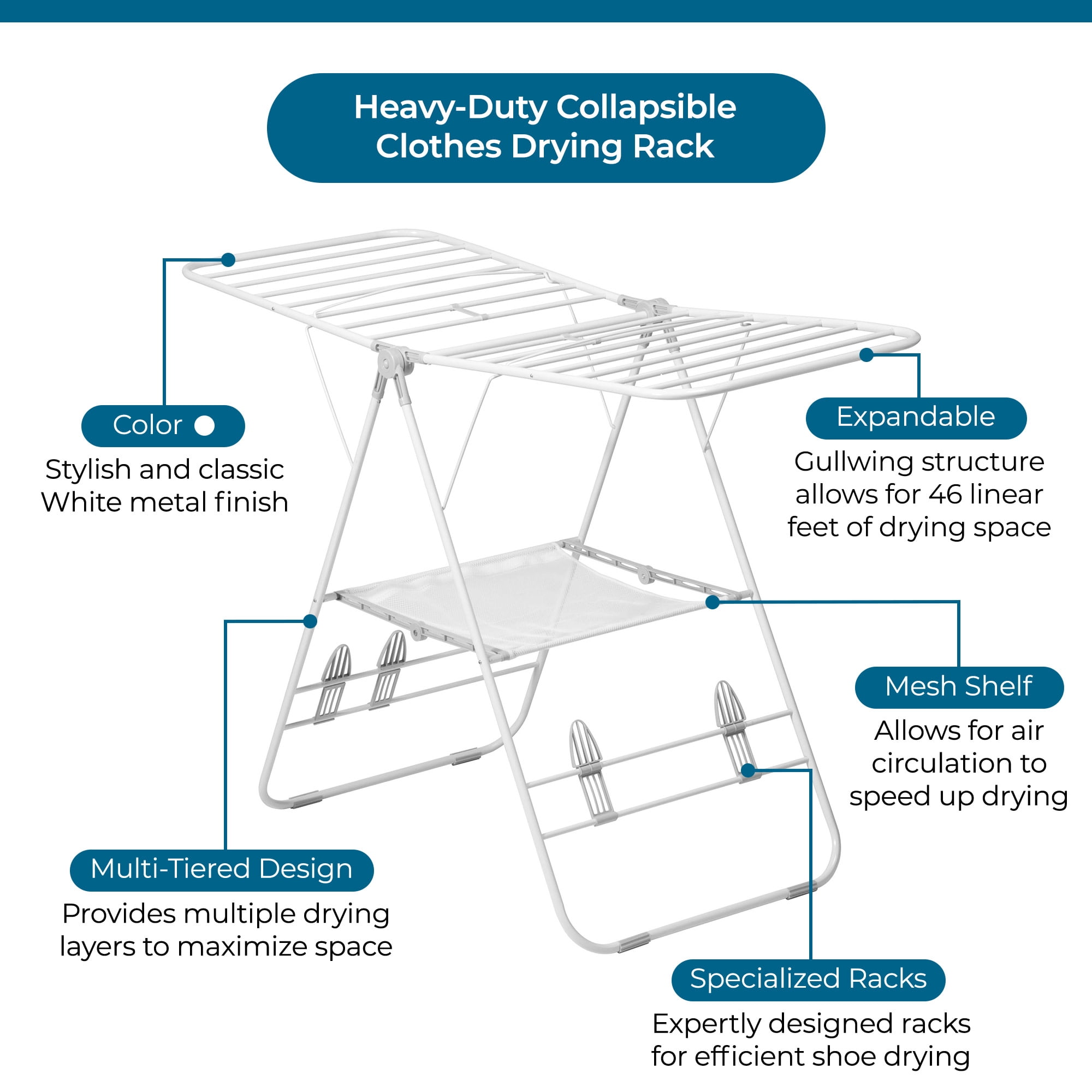 Heavy-Duty Collapsible Clothes Drying Rack

Color

Stylish and classic White metal finish

Expandable

Gullwing structure allows for 46 linear feet of drying space

Mesh Shelf

Allows for air circulation to speed up drying

Multi-Tiered Design

Provides multiple drying layers to maximize space

Specialized Racks

Expertly designed racks for efficient shoe drying