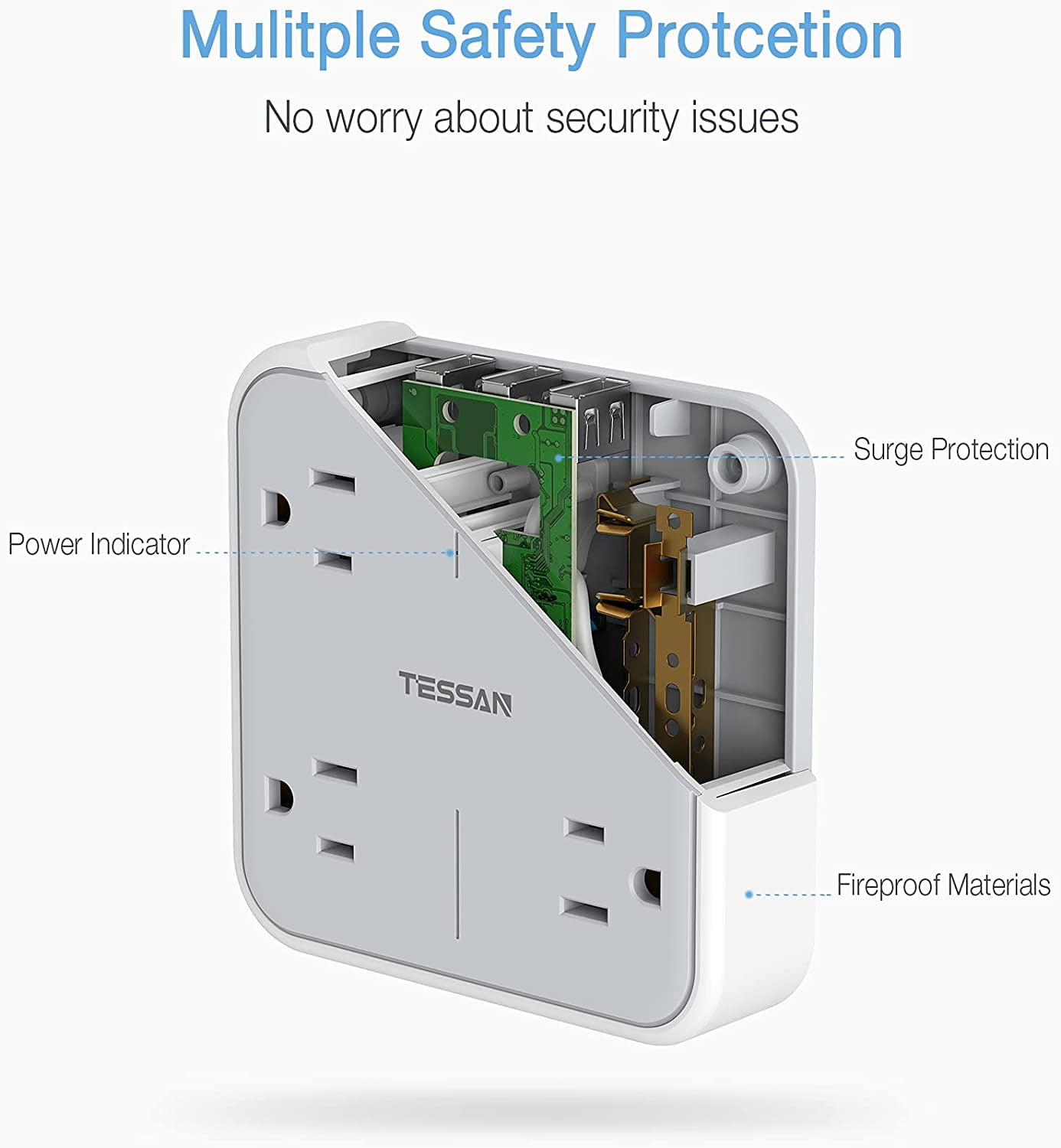 Mulitple Safety Protcetion

No worry about security issues

Surge Protection

Power Indicator

TESSAN

Fireproof Materials