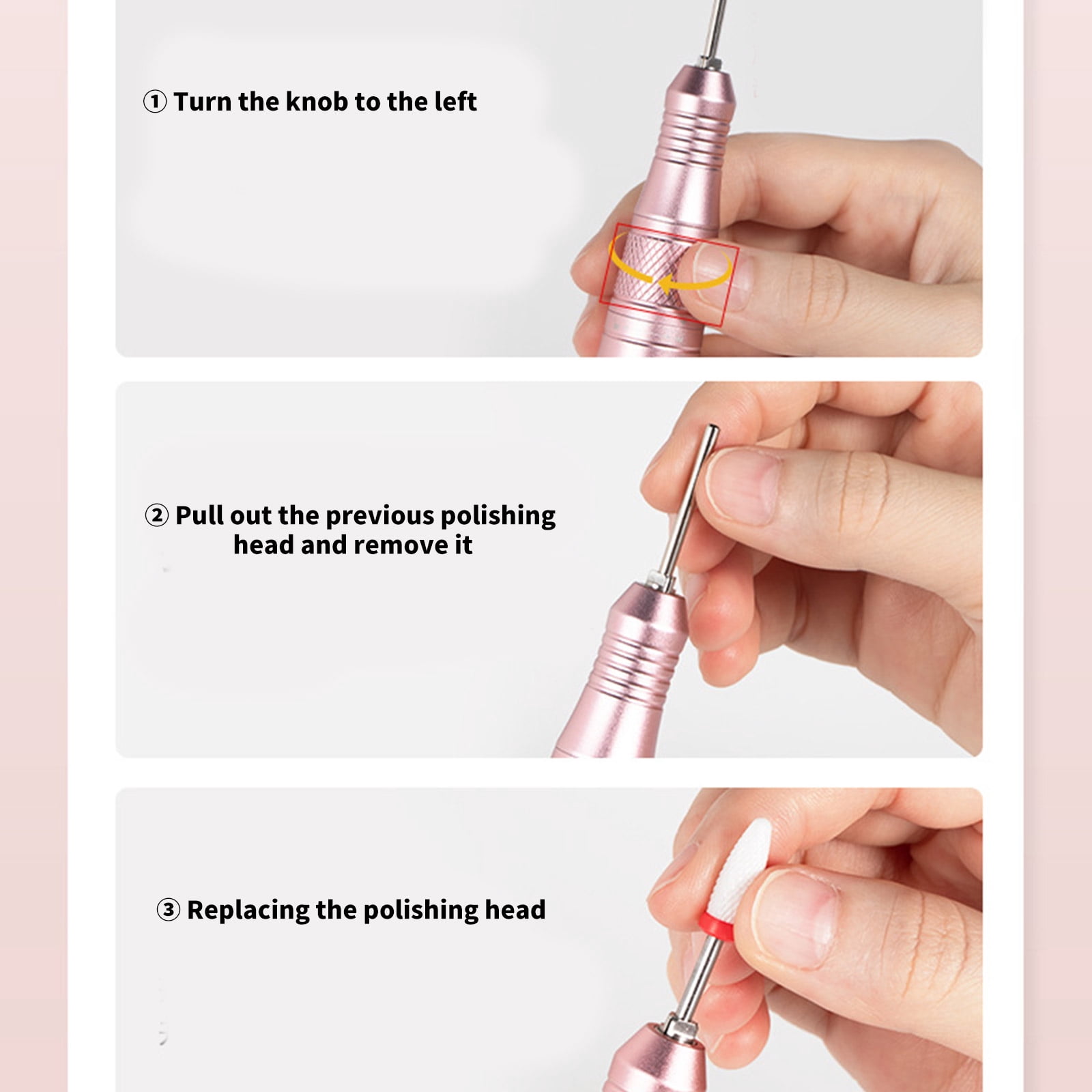 ① Turn the knob to the left

② Pull out the previous polishing head and remove it

③ Replacing the polishing head