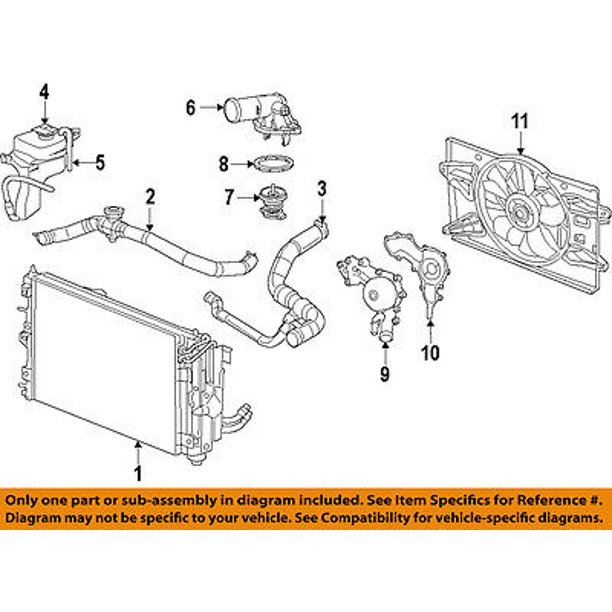 4
6
11
5
8
2
7
3
10
9
1

Only one part or sub-assembly in diagram included. See Item Specifics for Reference #.
Diagram may not be specific to your vehicle. See Compatibility for vehicle-specific diagrams.