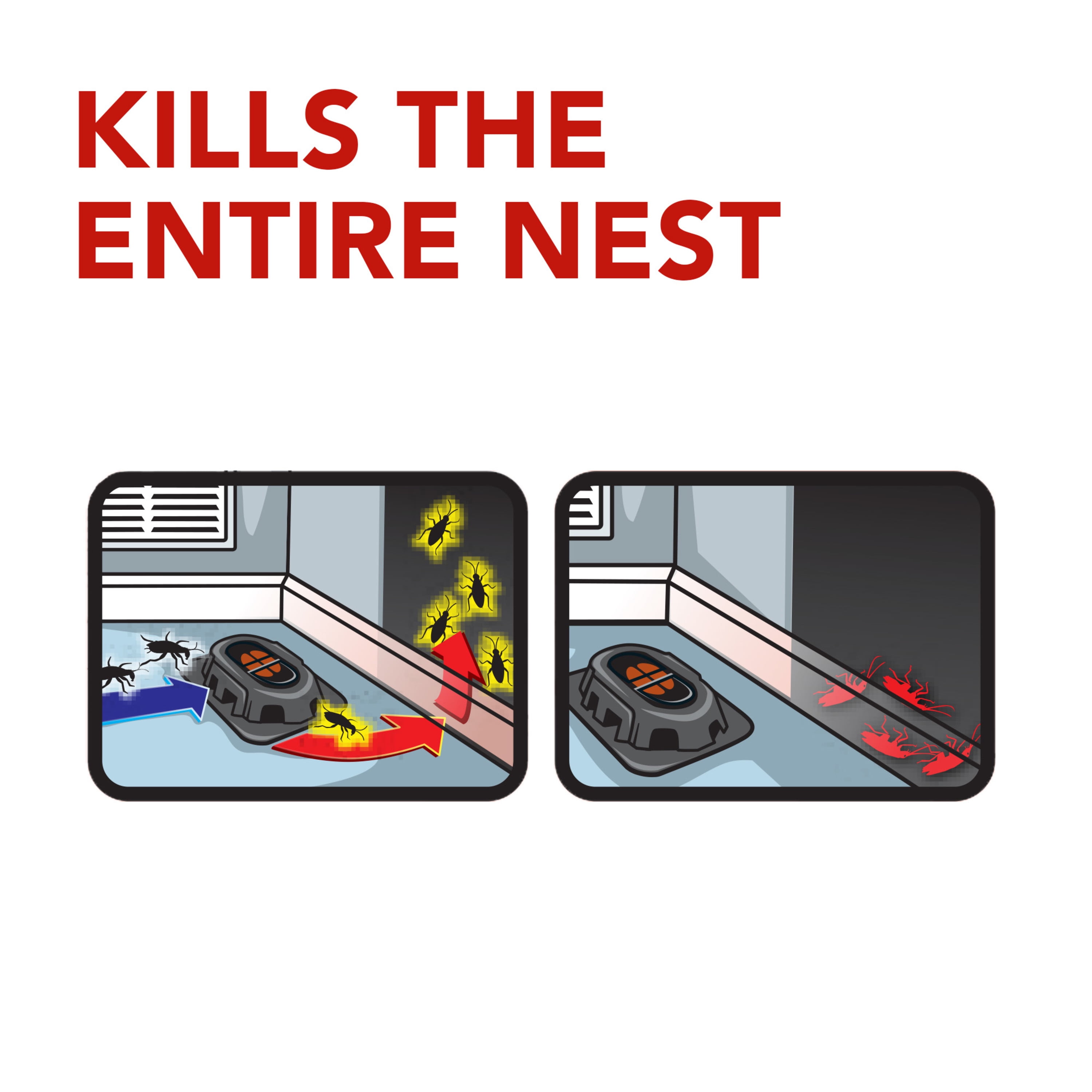 KILLS THE ENTIRE NEST