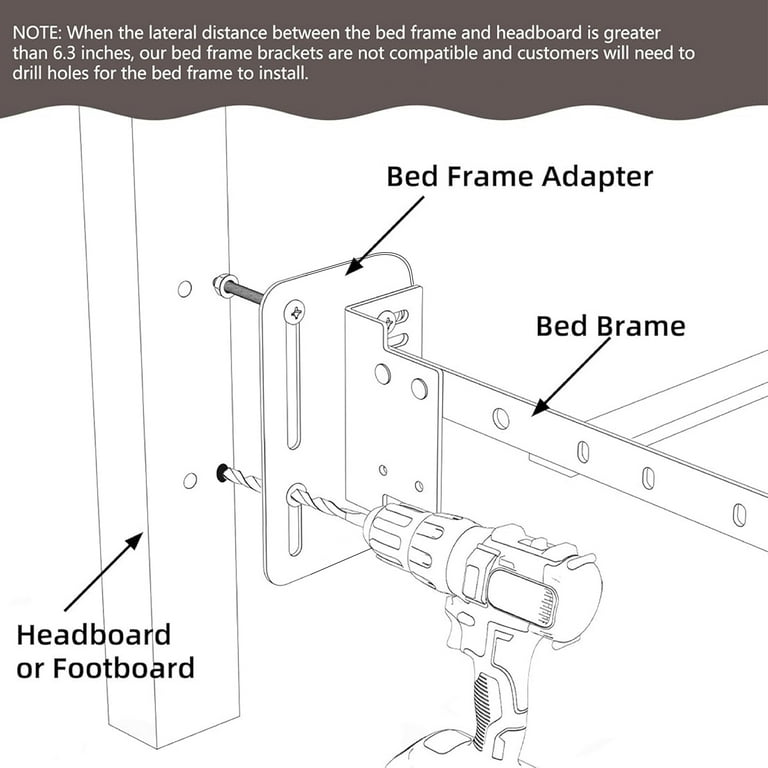 NOTE: When the lateral distance between the bed frame and headboard is greater than 6.3 inches, our bed frame brackets are not compatible and customers will need to drill holes for the bed frame to install.

Bed Frame Adapter

Bed Brame

Headboard or Footboard