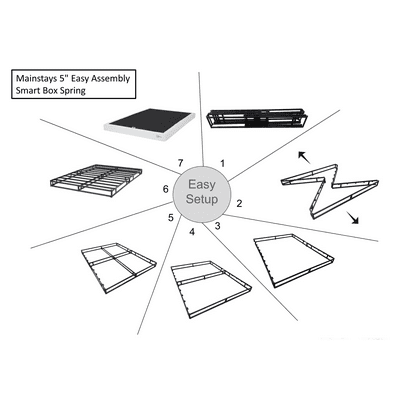 Mainstays 5" Easy Assembly
Smart Box Spring

Easy
Setup

1
2
3
4
5
6
7