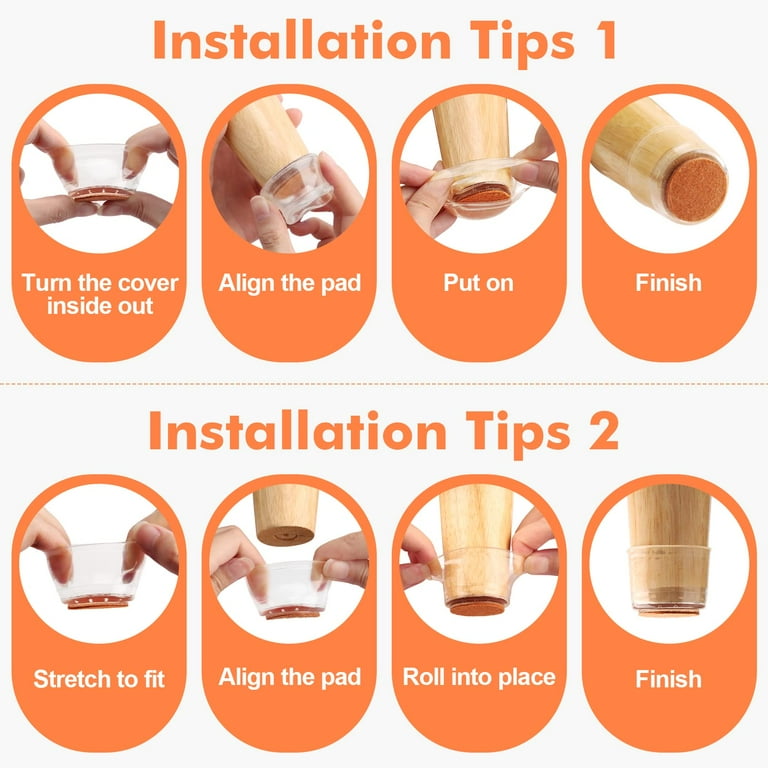 Installation Tips 1

Turn the cover inside out

Align the pad

Put on

Finish

Installation Tips 2

Stretch to fit

Align the pad

Roll into place

Finish