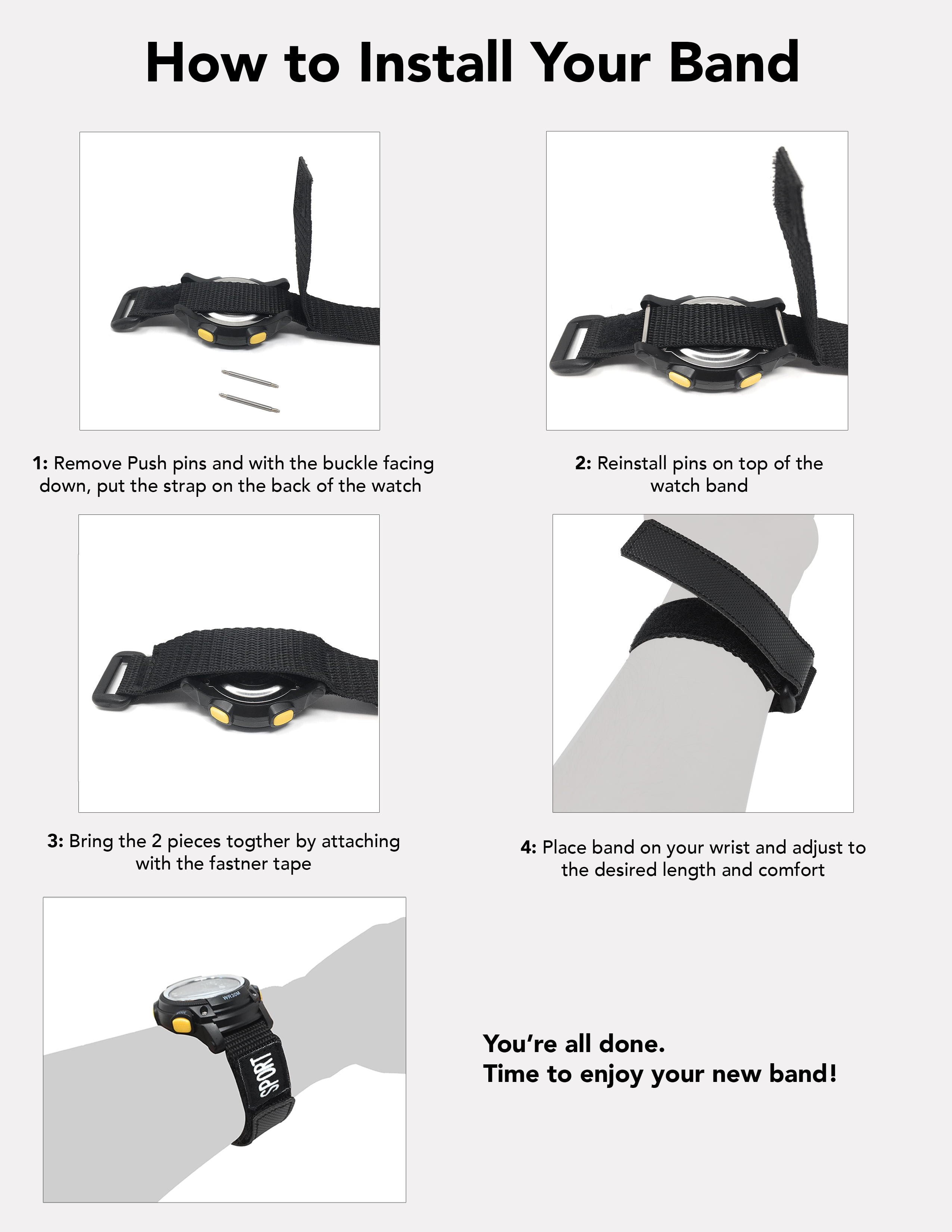 How to Install Your Band

1: Remove Push pins and with the buckle facing down, put the strap on the back of the watch

2: Reinstall pins on top of the watch band

3: Bring the 2 pieces togther by attaching with the fastner tape

4: Place band on your wrist and adjust to the desired length and comfort

WR30M

SPORT

You're all done.
Time to enjoy your new band!