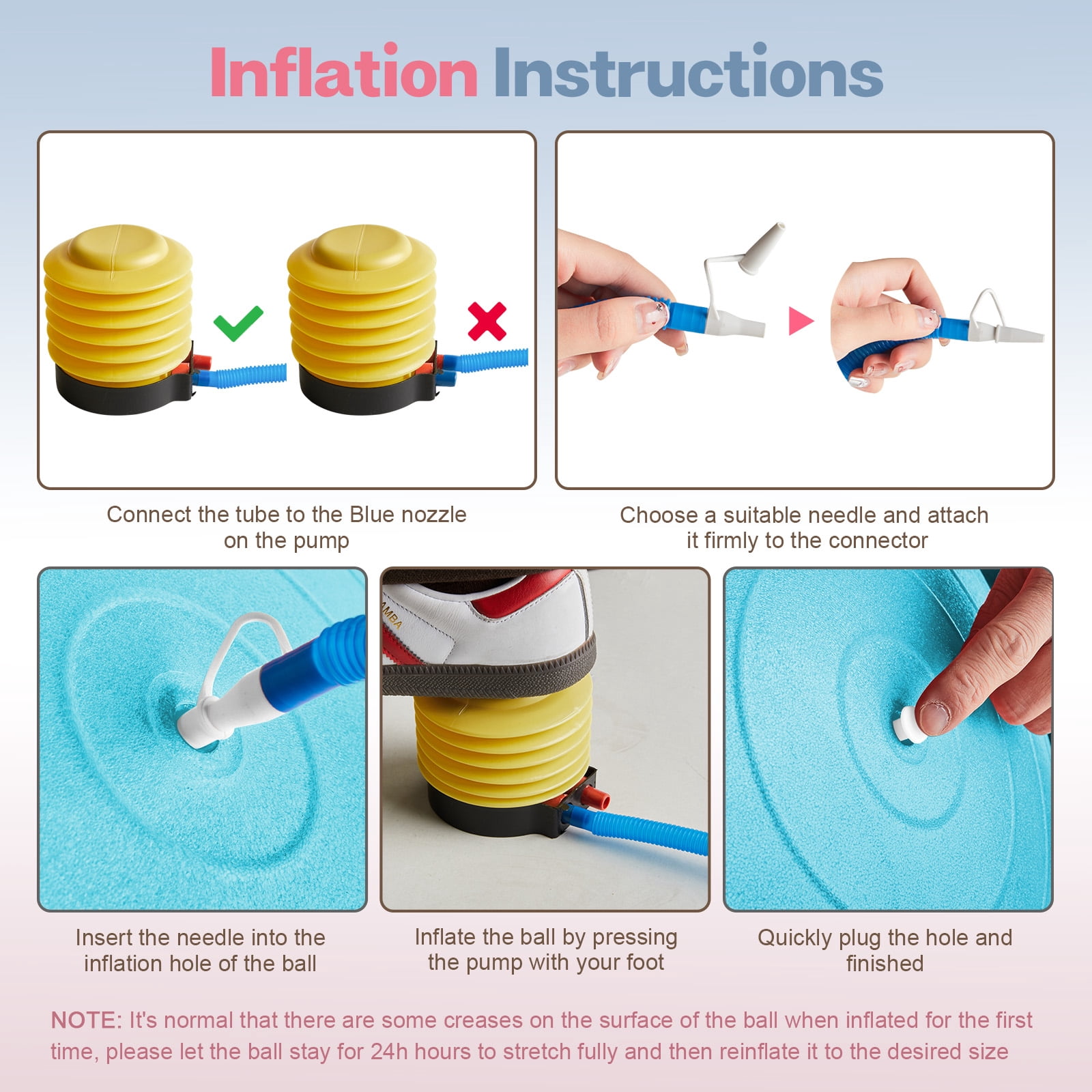 Inflation Instructions

Connect the tube to the Blue nozzle on the pump

Choose a suitable needle and attach it firmly to the connector

Insert the needle into the inflation hole of the ball

Inflate the ball by pressing the pump with your foot

Quickly plug the hole and finished

NOTE: It's normal that there are some creases on the surface of the ball when inflated for the first time, please let the ball stay for 24h hours to stretch fully and then reinflate it to the desired size