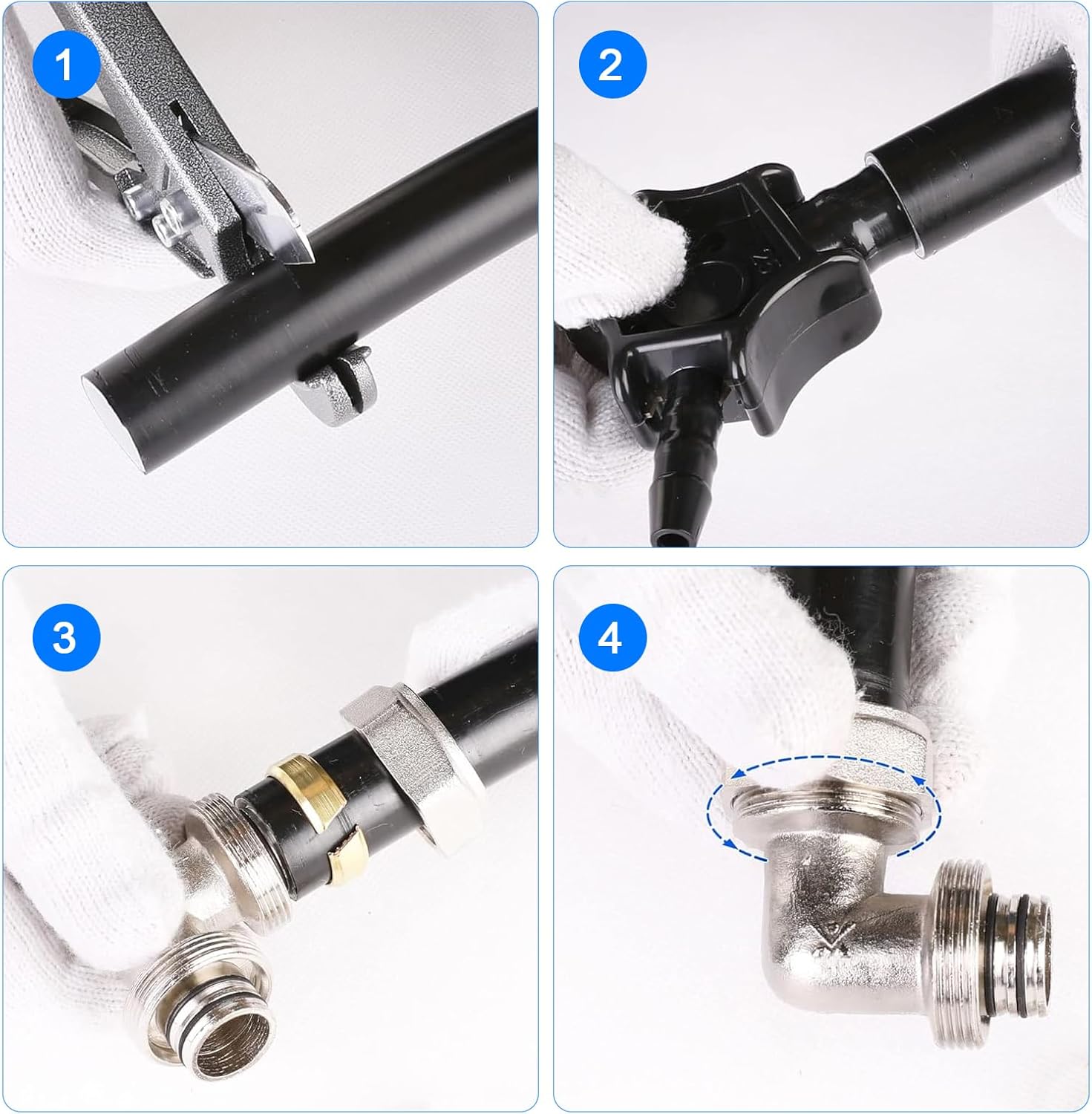 1

2

3

4