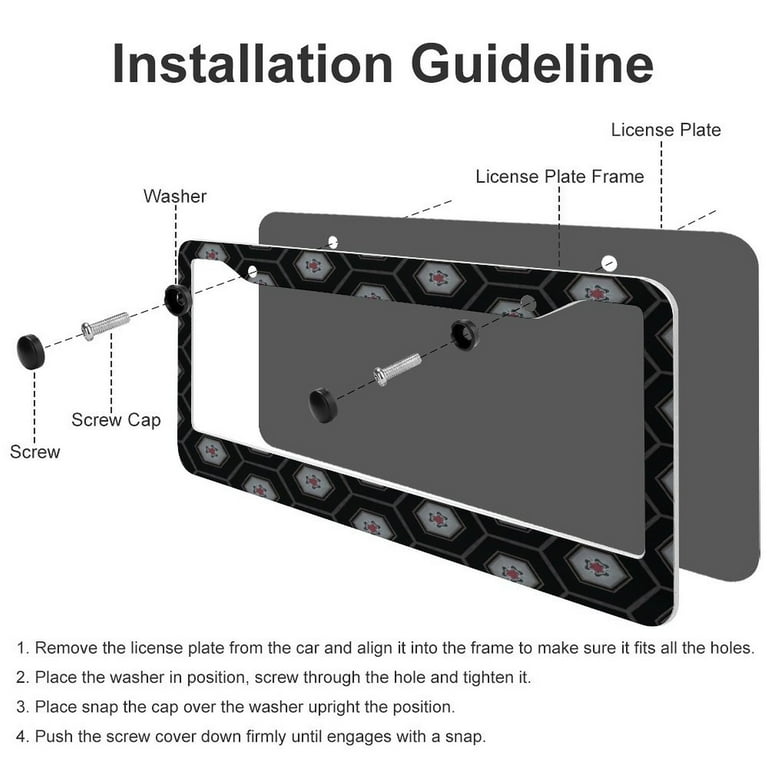 Installation Guideline

License Plate

License Plate Frame

Washer

Screw Cap

Screw

1. Remove the license plate from the car and align it into the frame to make sure it fits all the holes.

2. Place the washer in position, screw through the hole and tighten it.

3. Place snap the cap over the washer upright the position.

4. Push the screw cover down firmly until engages with a snap.