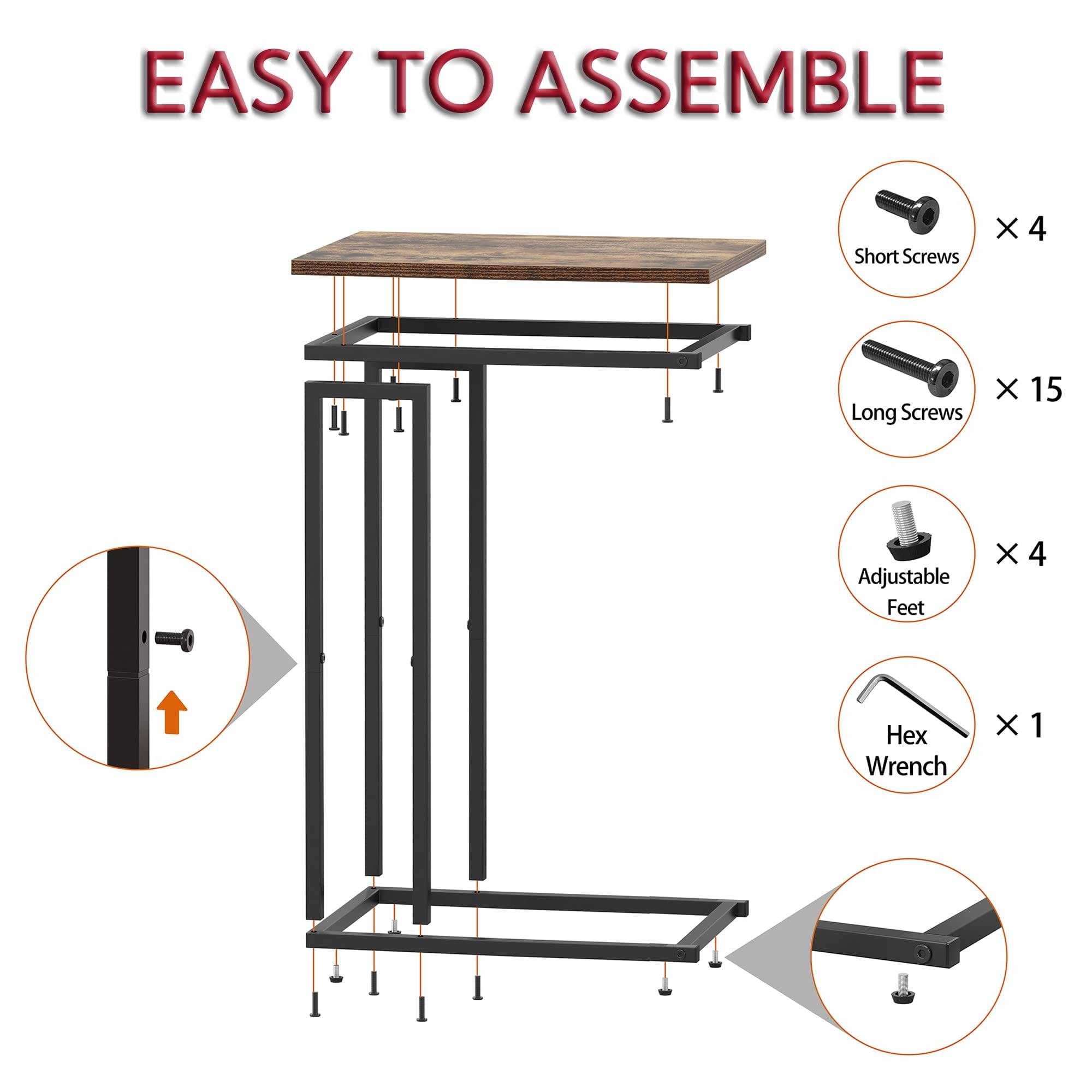 EASY TO ASSEMBLE

Short Screws

× 4

Long Screws

× 15

Adjustable Feet

× 4

Hex Wrench

× 1