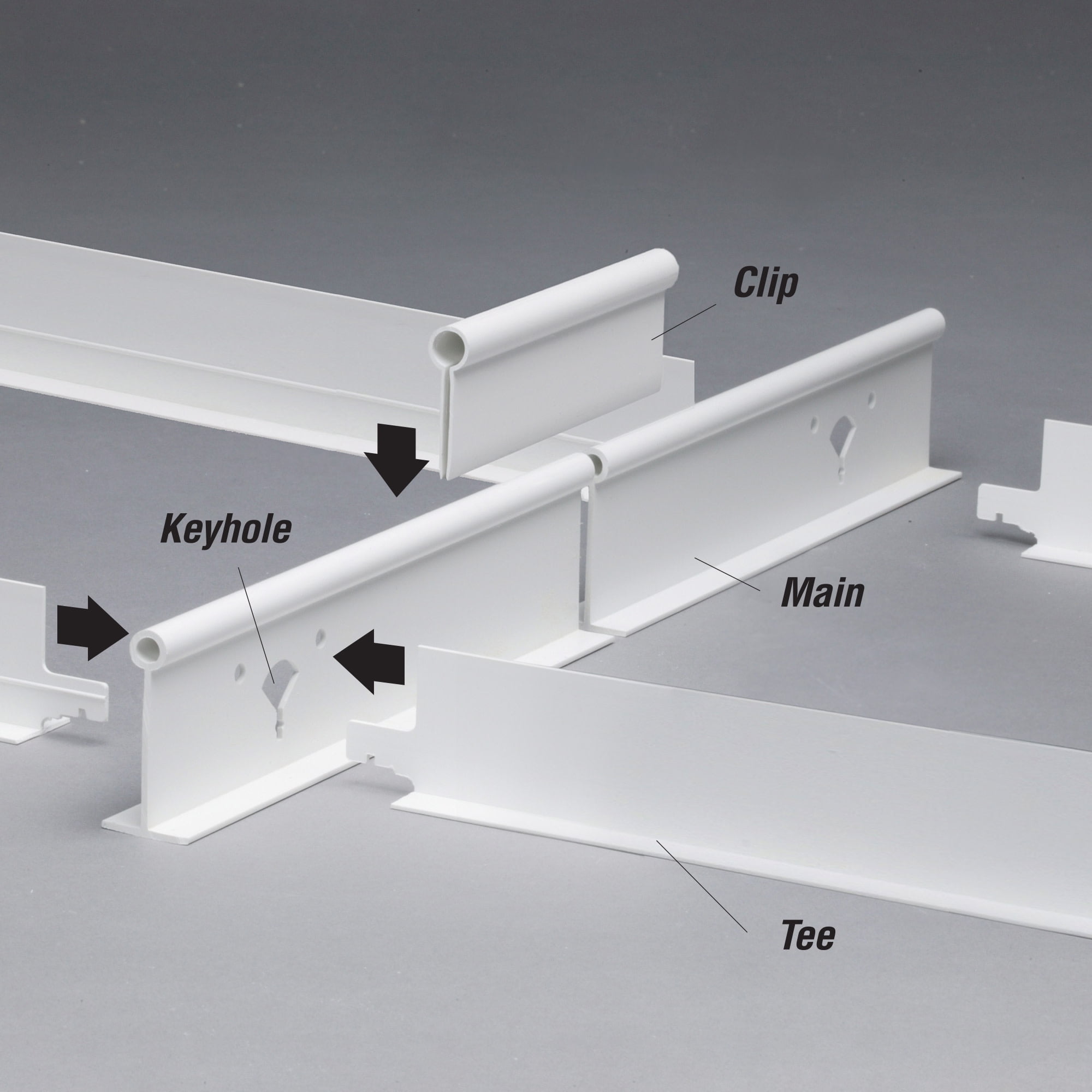 Clip

Keyhole

Main

Tee