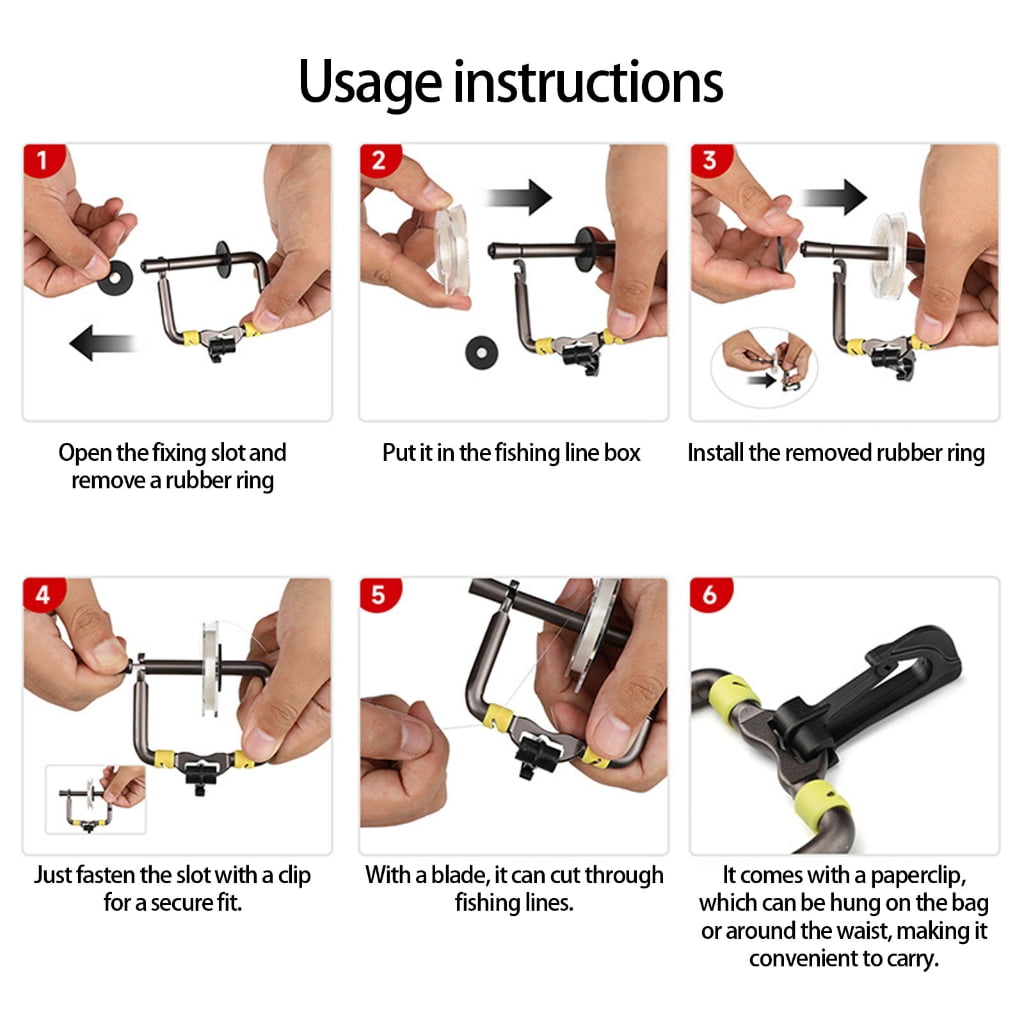 Usage instructions

1

Open the fixing slot and remove a rubber ring

2

Put it in the fishing line box

3

Install the removed rubber ring

4

Just fasten the slot with a clip for a secure fit.

5

With a blade, it can cut through fishing lines.

6

It comes with a paperclip, which can be hung on the bag or around the waist, making it convenient to carry.