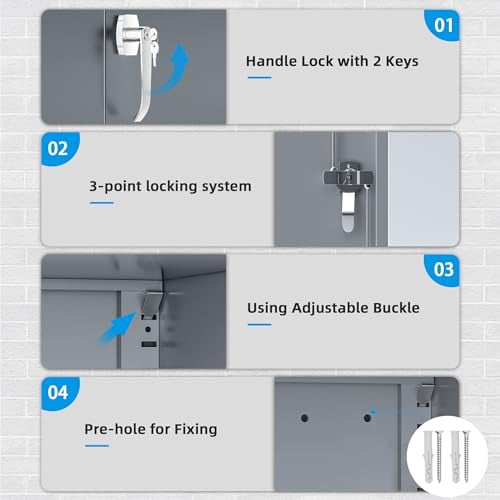 01

Handle Lock with 2 Keys

02

3-point locking system

03

Using Adjustable Buckle

04

Pre-hole for Fixing