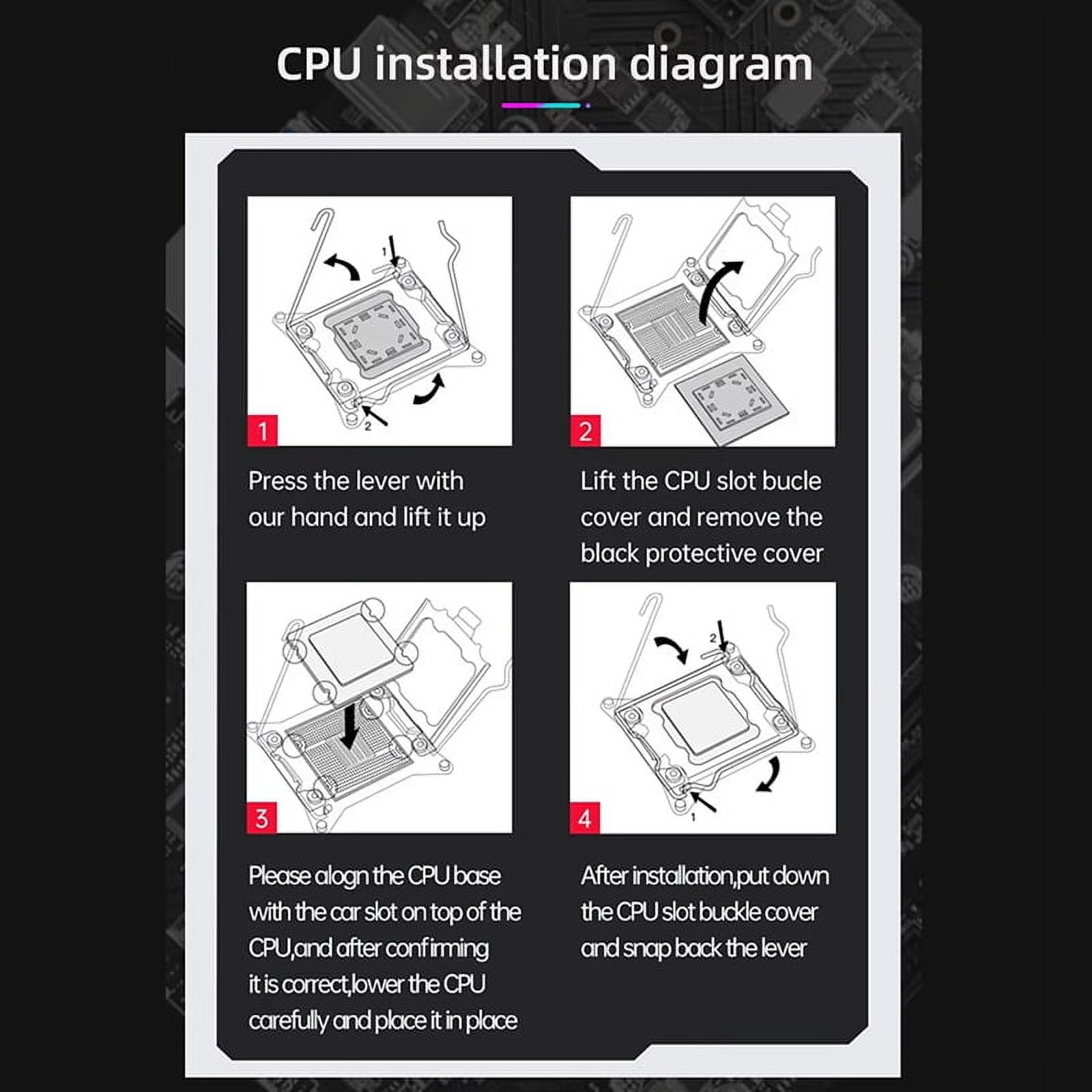 CPU installation diagram

1

2

1

Press the lever with our hand and lift it up

2

Lift the CPU slot bucle cover and remove the black protective cover

3

Please alogn the CPU base with the car slot on top of the CPU,and after confirming it is correct,lower the CPU carefully and place it in place

2

1

4

After installation,put down the CPU slot buckle cover and snap back the lever