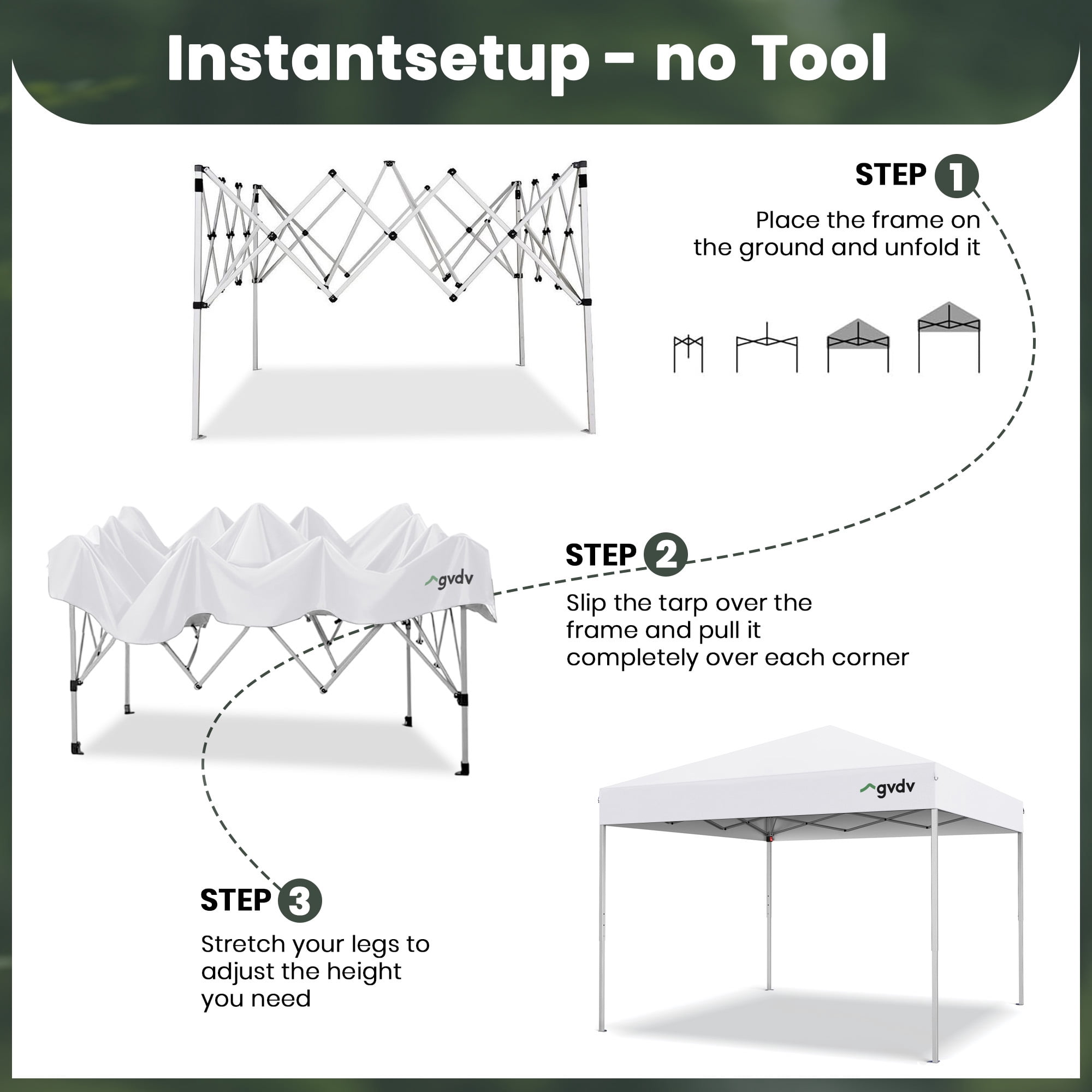 Instantsetup - no Tool

STEP 1

Place the frame on the ground and unfold it

gvdv

STEP 2

Slip the tarp over the frame and pull it completely over each corner

gvdv

STEP 3

Stretch your legs to adjust the height you need