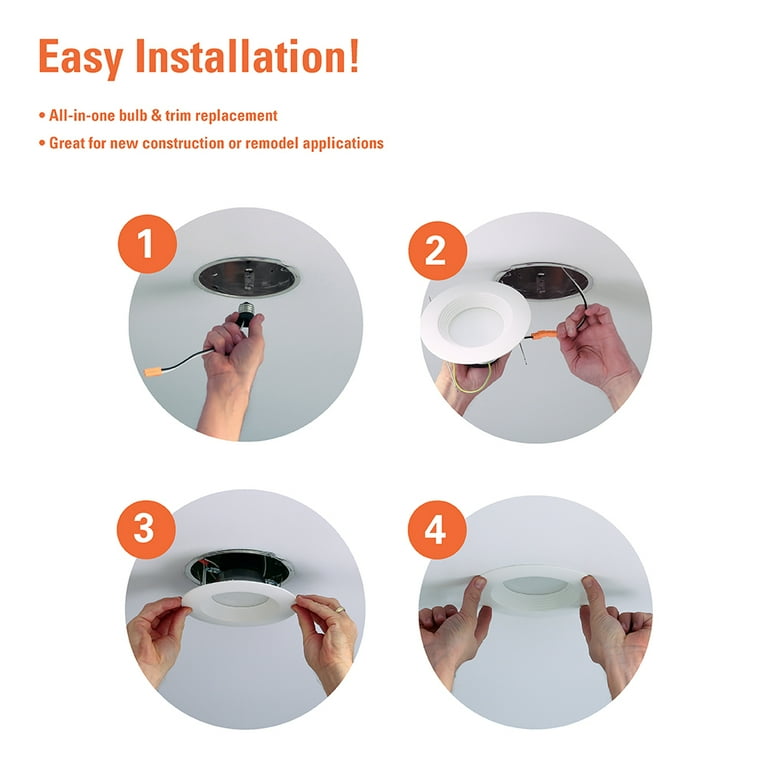 Easy Installation!

• All-in-one bulb & trim replacement
• Great for new construction or remodel applications

1

2

3

4