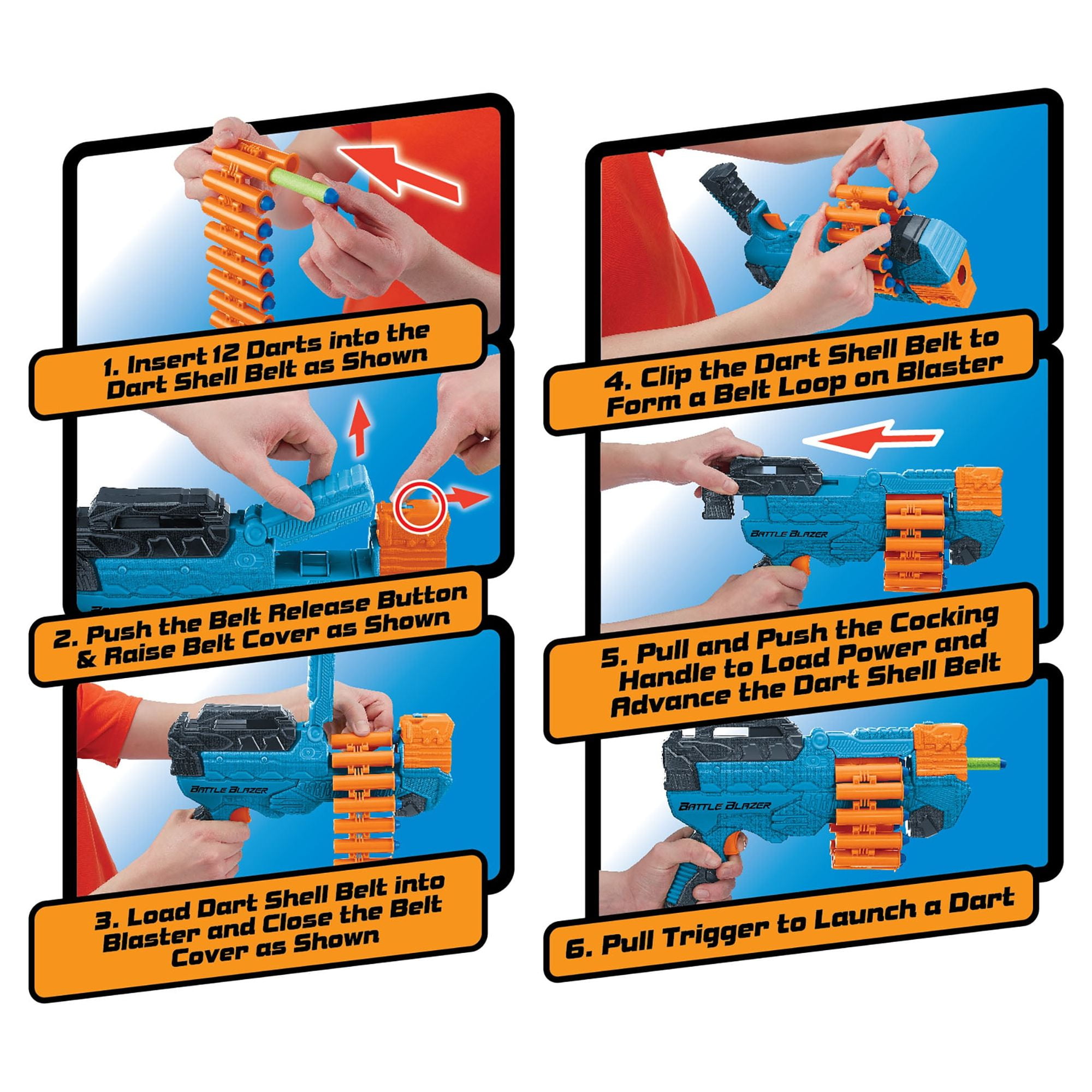 1. Insert 12 Darts into the Dart Shell Belt as Shown

2. Push the Belt Release Button & Raise Belt Cover as Shown

BATTLE BLAZER

3. Load Dart Shell Belt into Blaster and Close the Belt Cover as Shown

4. Clip the Dart Shell Belt to Form a Belt Loop on Blaster

BATTLE BLAZER

5. Pull and Push the Cocking Handle to Load Power and Advance the Dart Shell Belt

BATTLE BLAZER

6. Pull Trigger to Launch a Dart