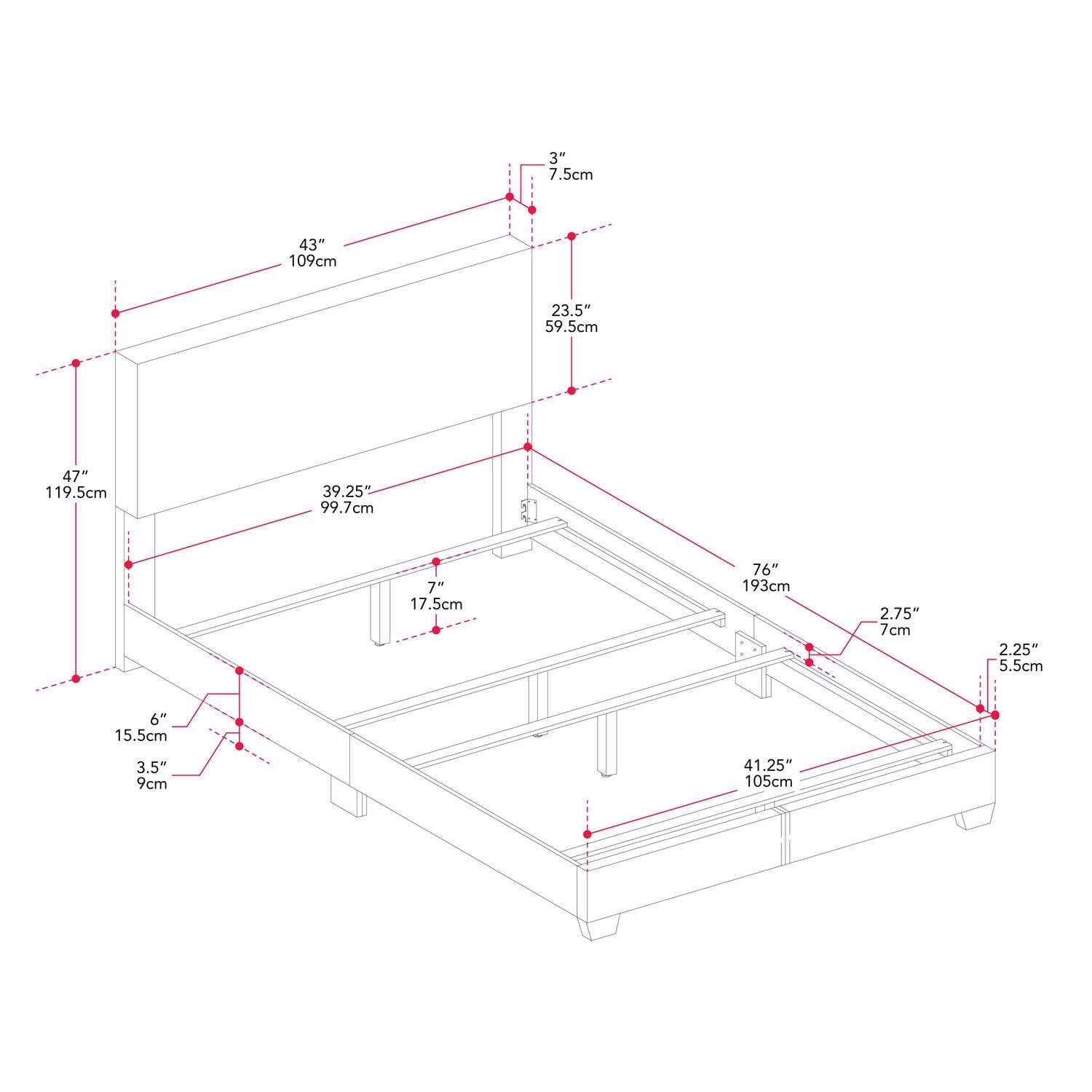 3″
7.5cm

43″
109cm

23.5″
59.5cm

47″
119.5cm

39.25″
99.7cm

7″
17.5cm

76″
193cm

2.75″
7cm

2.25″
5.5cm

6″
15.5cm

3.5″
9cm

41.25″
105cm