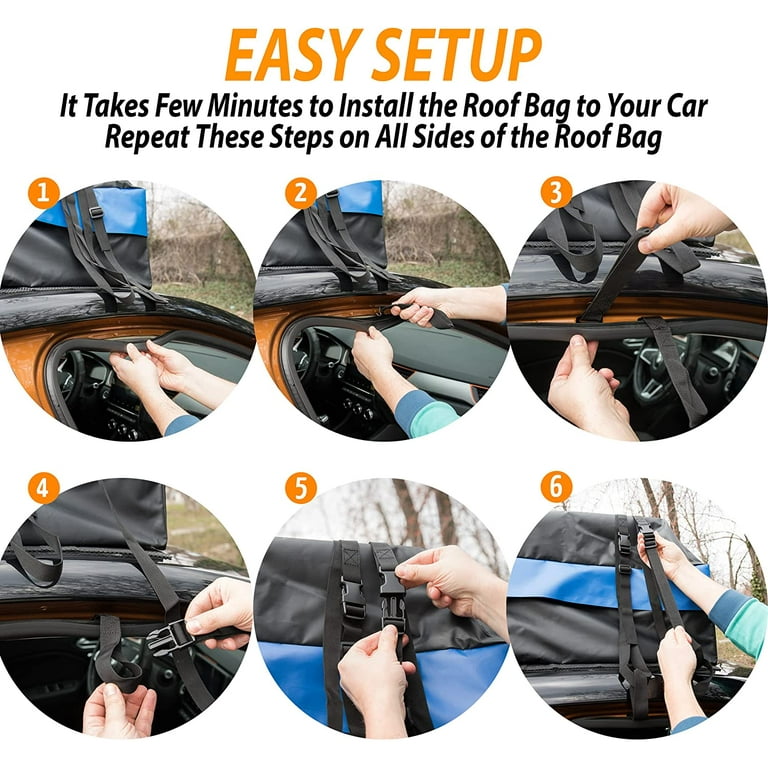 EASY SETUP

It Takes Few Minutes to Install the Roof Bag to Your Car
Repeat These Steps on All Sides of the Roof Bag

1

2

3

4

5

6