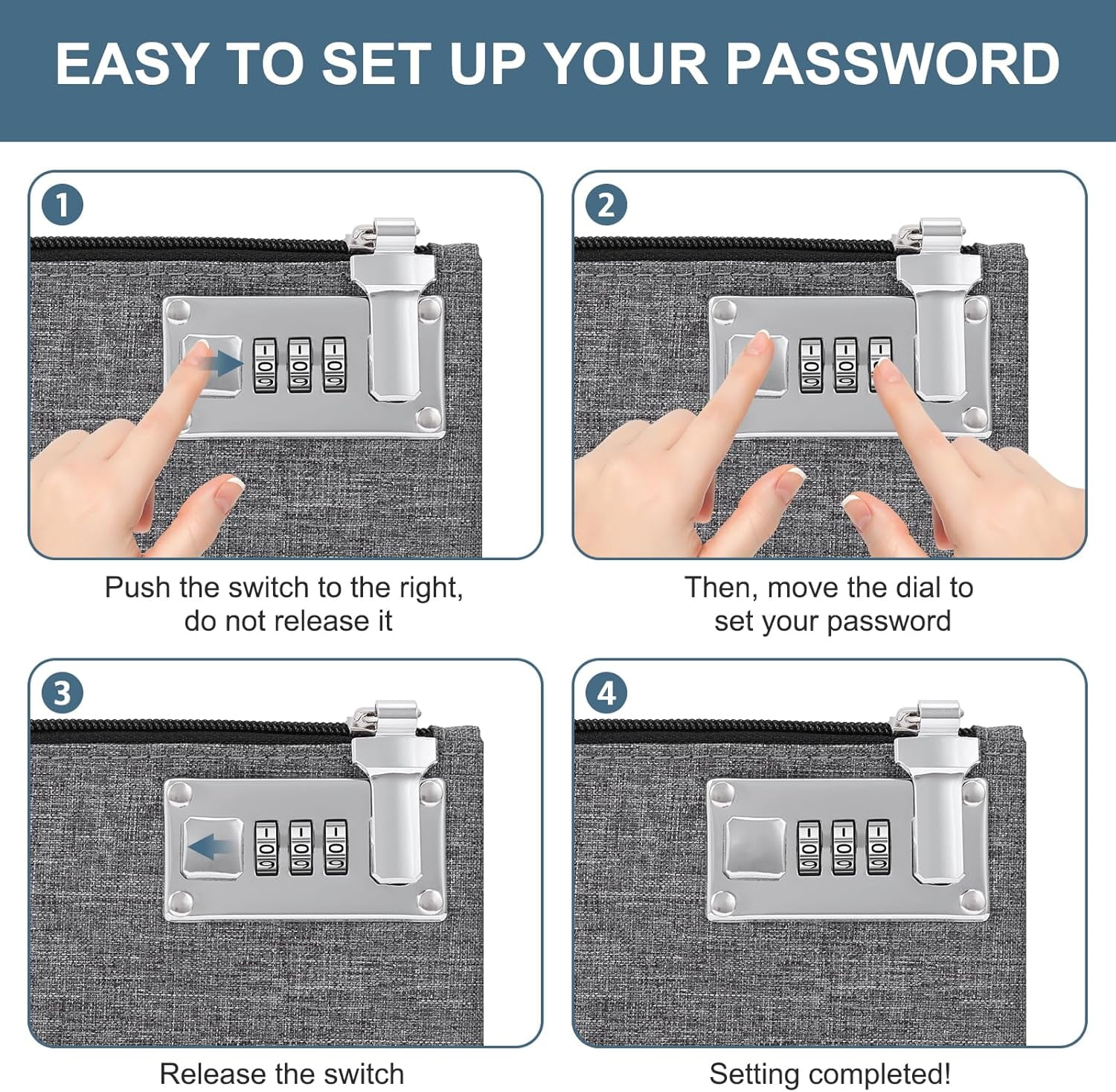 EASY TO SET UP YOUR PASSWORD

1

Push the switch to the right, do not release it

2

Then, move the dial to set your password

3

Release the switch

4

Setting completed!