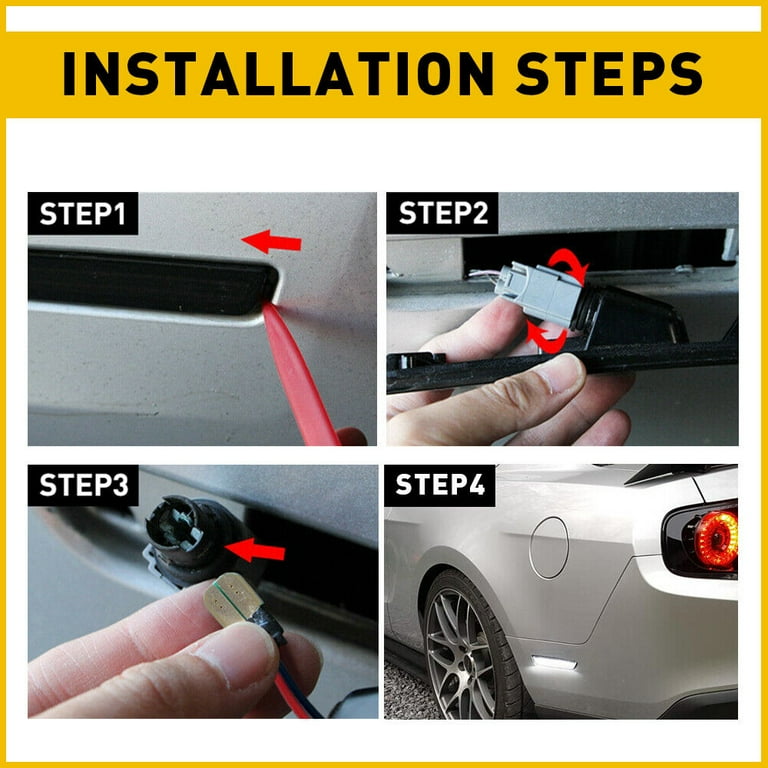 INSTALLATION STEPS

STEP1

STEP2

STEP3

STEP4