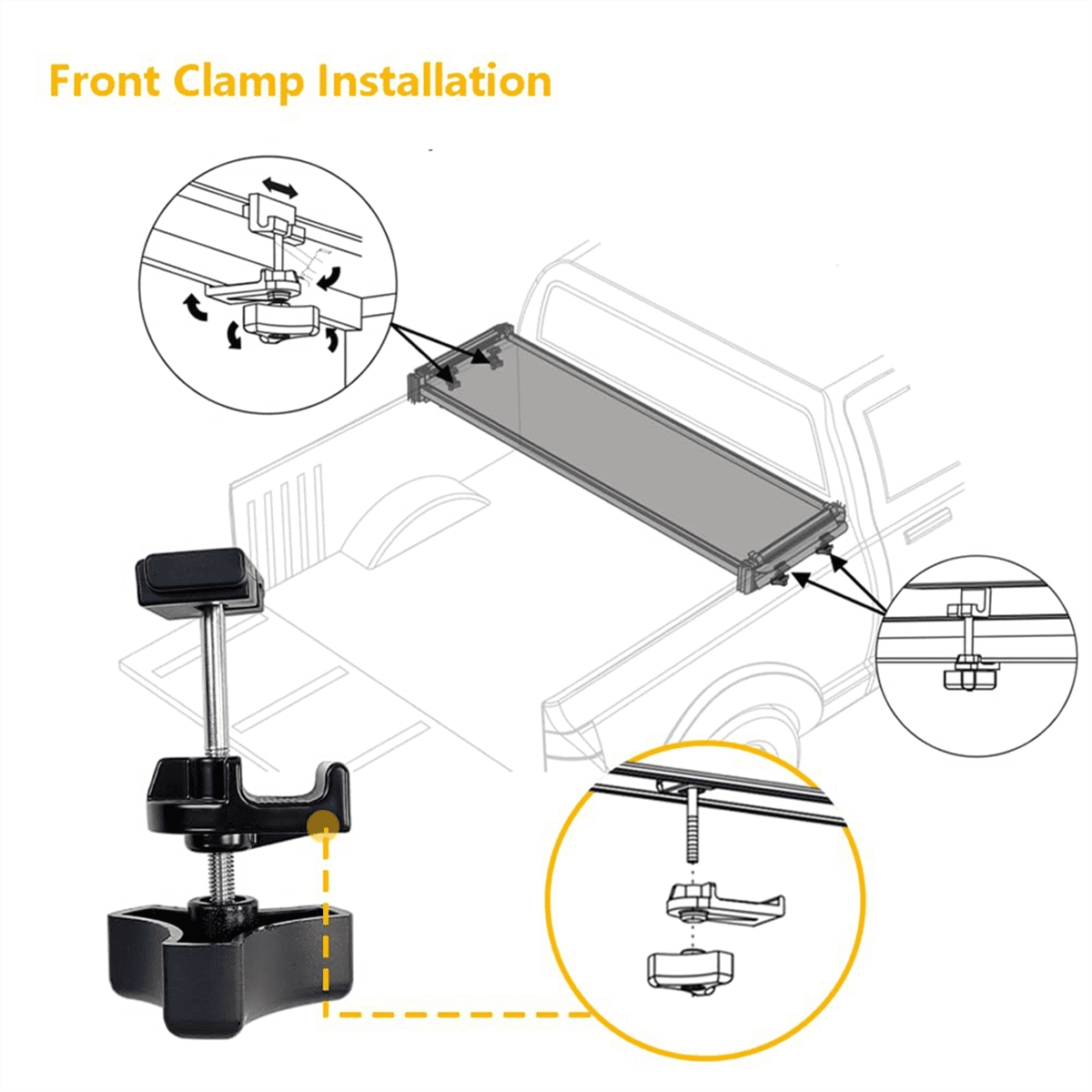 Front Clamp Installation