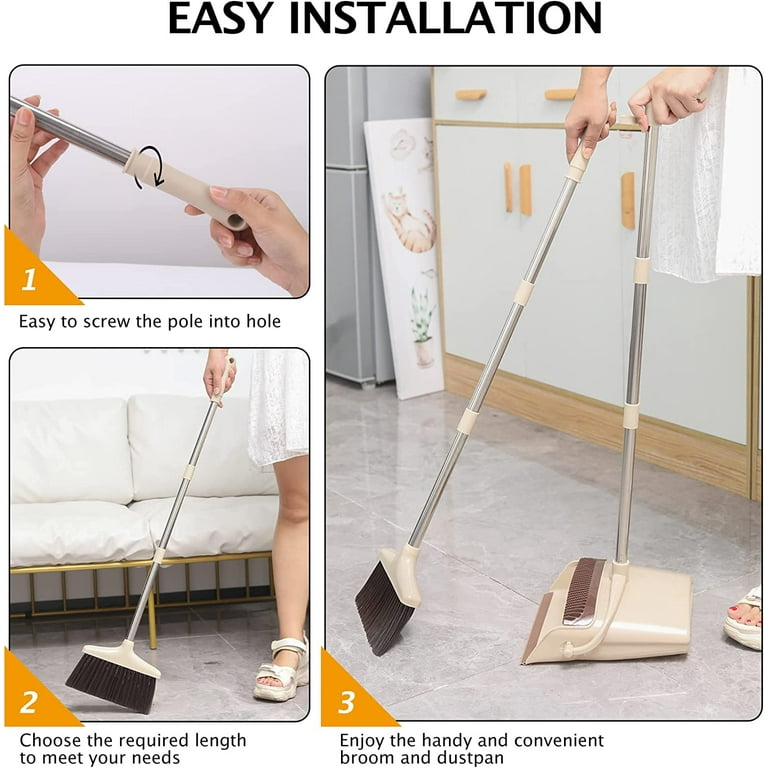 EASY INSTALLATION

1

Easy to screw the pole into hole

2

Choose the required length to meet your needs

3

Enjoy the handy and convenient broom and dustpan