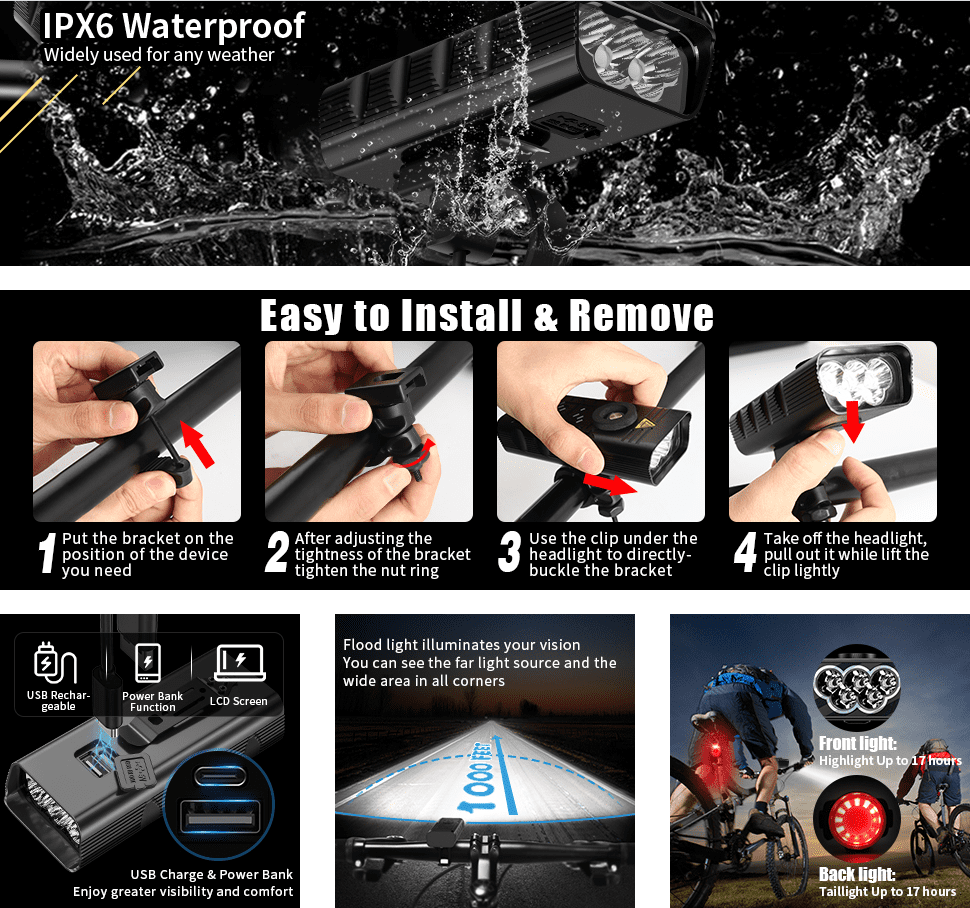 IPX6 Waterproof
Widely used for any weather

Easy to Install & Remove

1 Put the bracket on the position of the device you need

2 After adjusting the tightness of the bracket tighten the nut ring

3 Use the clip under the headlight to directly-buckle the bracket

4 Take off the headlight, pull out it while lift the clip lightly

USB Rechargeable

Power Bank Function

LCD Screen

USB Charge & Power Bank
Enjoy greater visibility and comfort

Flood light illuminates your vision
You can see the far light source and the wide area in all corners

1000 FEET

Front light:
Highlight Up to 17 hours

Back light:
Taillight Up to 17 hours