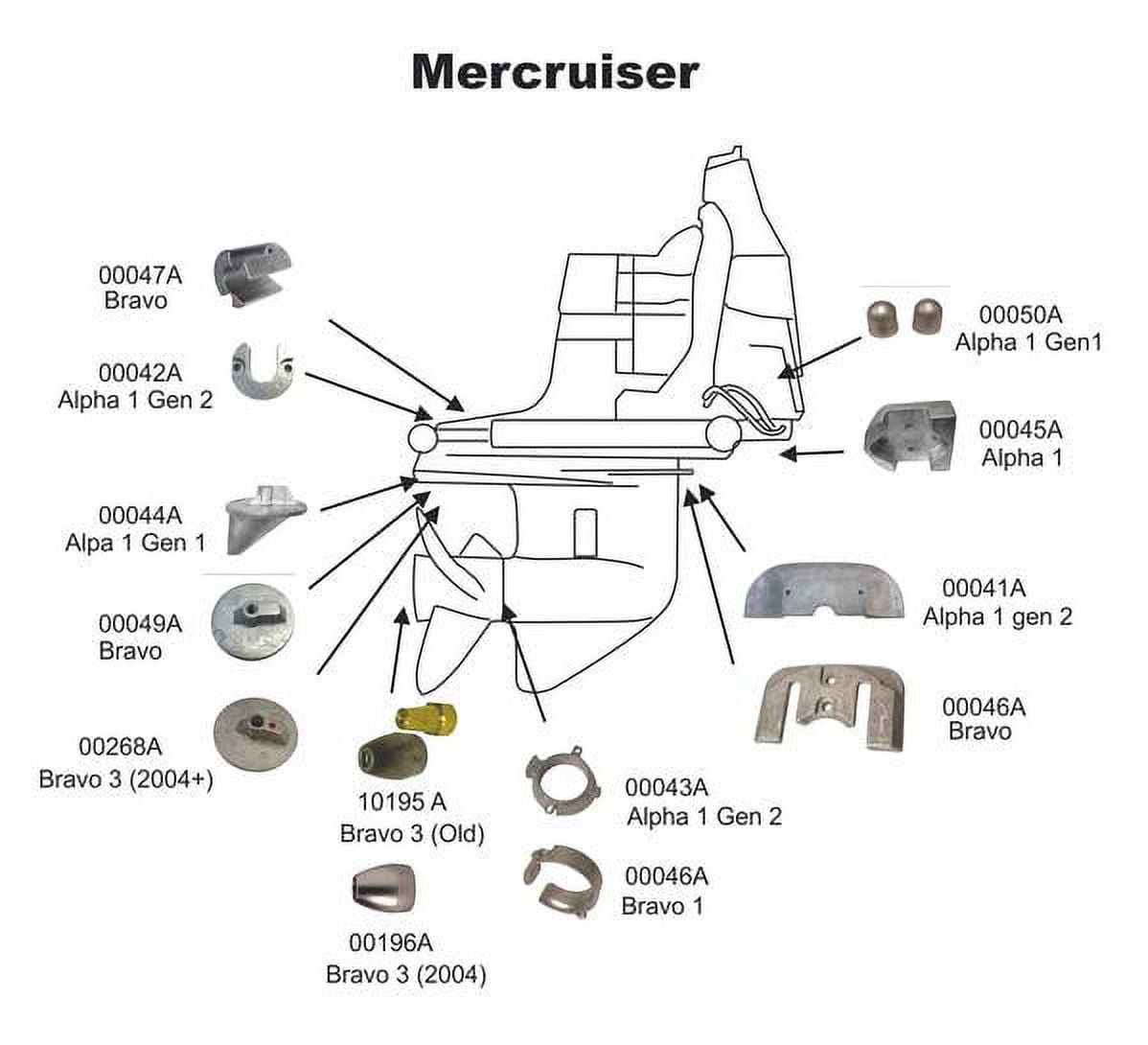 Mercruiser

00047A
Bravo

00042A
Alpha 1 Gen 2

00044A
Alpa 1 Gen 1

00049A
Bravo

00268A
Bravo 3 (2004+)

10195 A
Bravo 3 (Old)

00196A
Bravo 3 (2004)

00043A
Alpha 1 Gen 2

00046A
Bravo 1

00050A
Alpha 1 Gen1

00045A
Alpha 1

00041A
Alpha 1 gen 2

00046A
Bravo