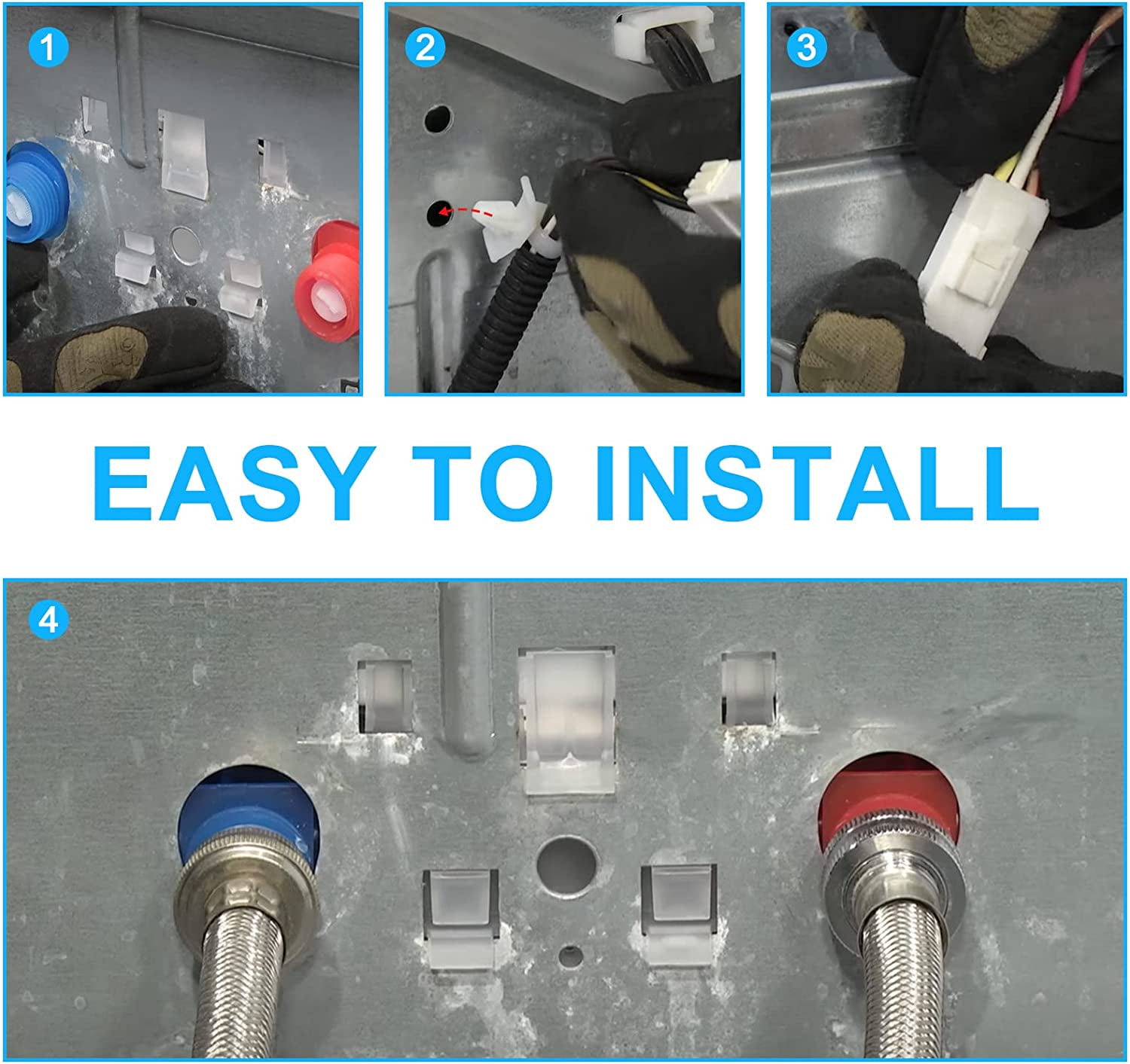 1

2

3

EASY TO INSTALL

4