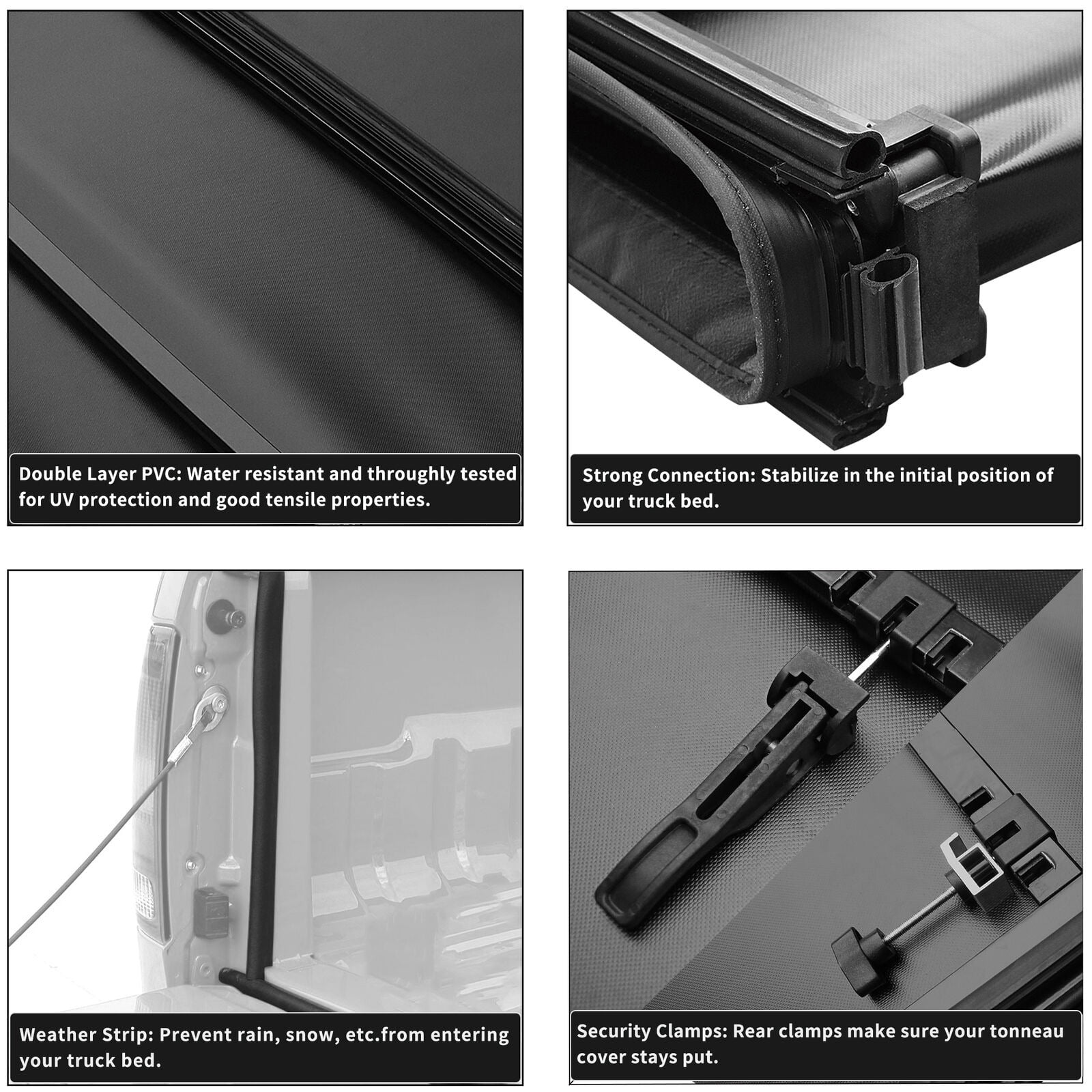 Double Layer PVC: Water resistant and throughly tested for UV protection and good tensile properties.

Strong Connection: Stabilize in the initial position of your truck bed.

Weather Strip: Prevent rain, snow, etc.from entering your truck bed.

Security Clamps: Rear clamps make sure your tonneau cover stays put.