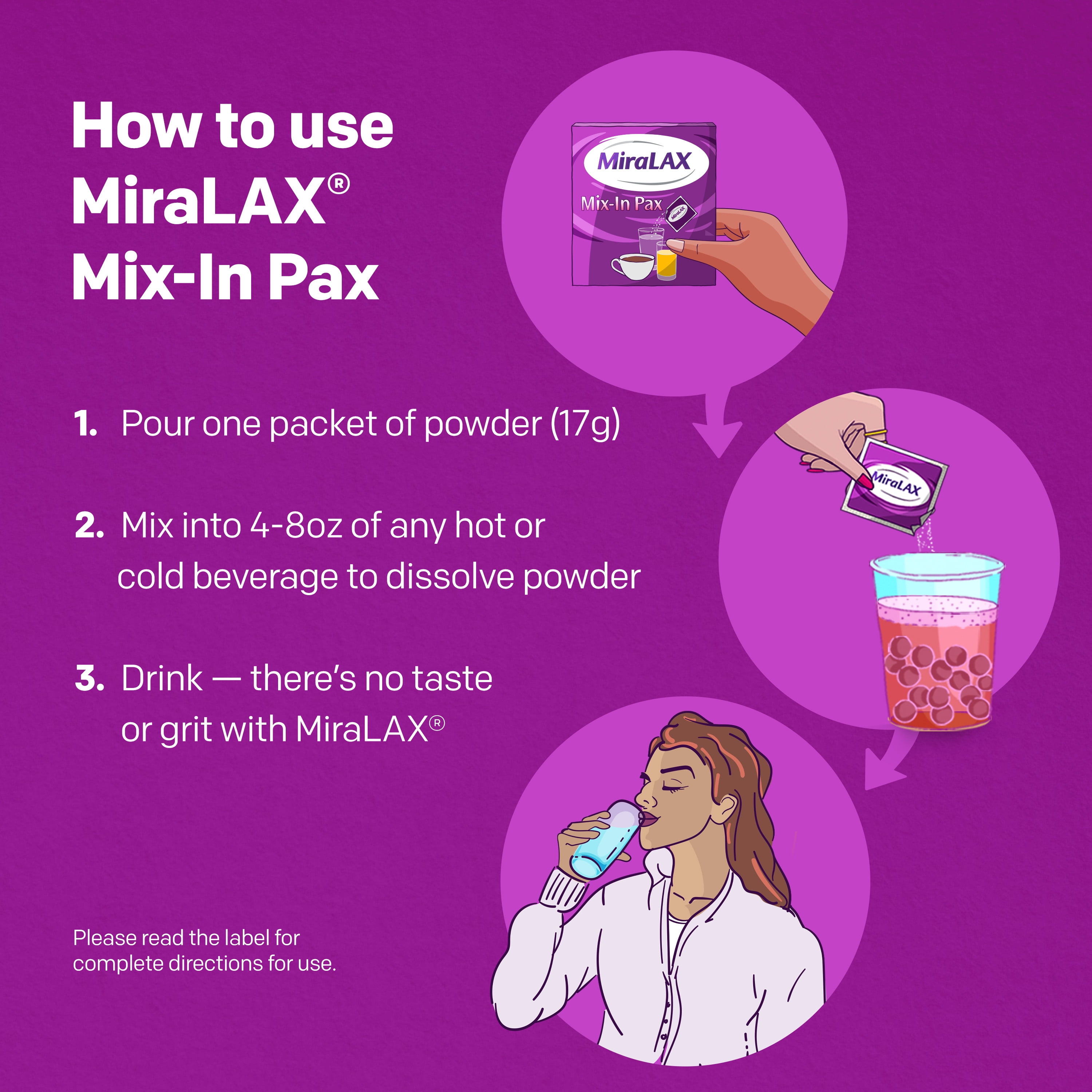 How to use MiraLAX® Mix-In Pax

MiraLAX
Mix-In Pax
MiraLAX

1. Pour one packet of powder (17g)

MiraLAX

2. Mix into 4-8oz of any hot or cold beverage to dissolve powder

3. Drink — there's no taste or grit with MiraLAX®

Please read the label for complete directions for use.