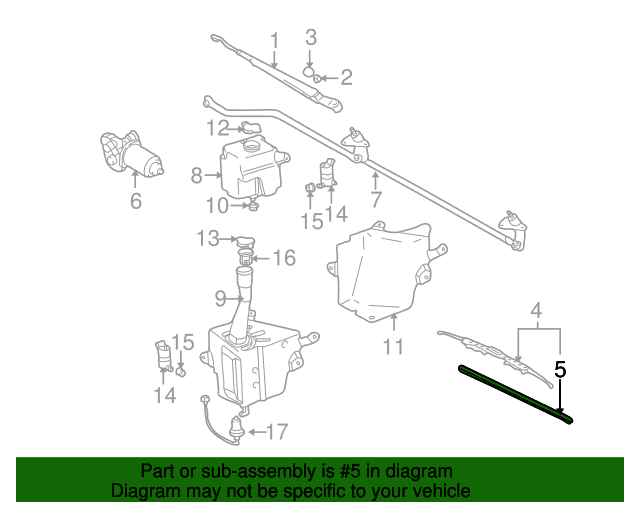 1
3
2
12
6
8
10
15
14
7
13
16
9
11
4
5
15
14
17

Part or sub-assembly is #5 in diagram
Diagram may not be specific to your vehicle