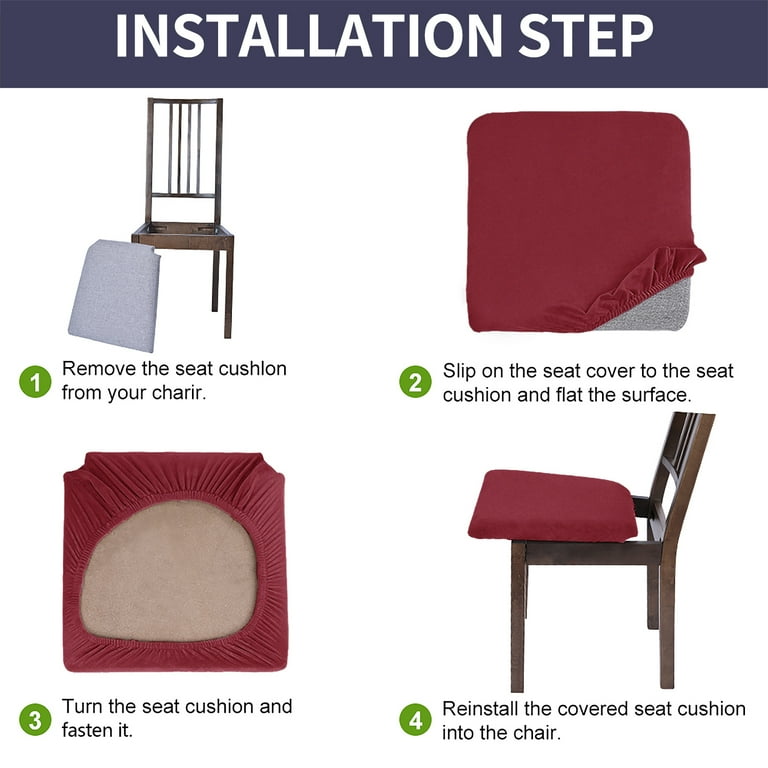 INSTALLATION STEP

1 Remove the seat cushlon from your charir.

2 Slip on the seat cover to the seat cushion and flat the surface.

3 Turn the seat cushion and fasten it.

4 Reinstall the covered seat cushion into the chair.