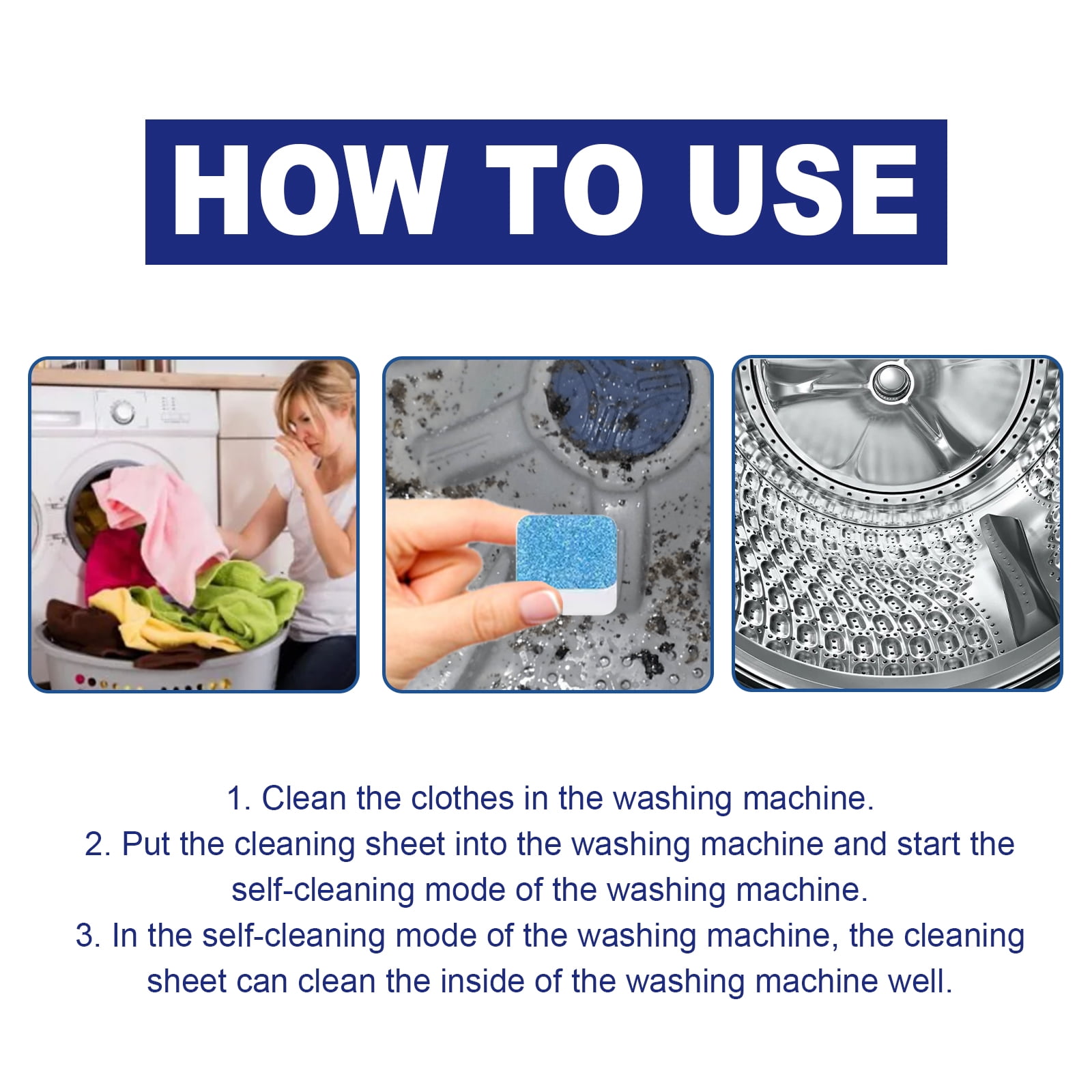 HOW TO USE

1. Clean the clothes in the washing machine.
2. Put the cleaning sheet into the washing machine and start the self-cleaning mode of the washing machine.
3. In the self-cleaning mode of the washing machine, the cleaning sheet can clean the inside of the washing machine well.