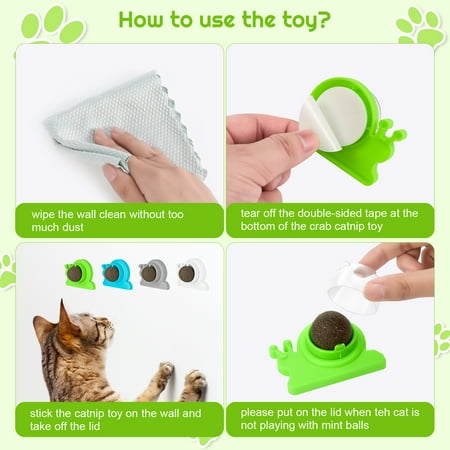 How to use the toy?

wipe the wall clean without too much dust

tear off the double-sided tape at the bottom of the crab catnip toy

stick the catnip toy on the wall and take off the lid

please put on the lid when teh cat is not playing with mint balls