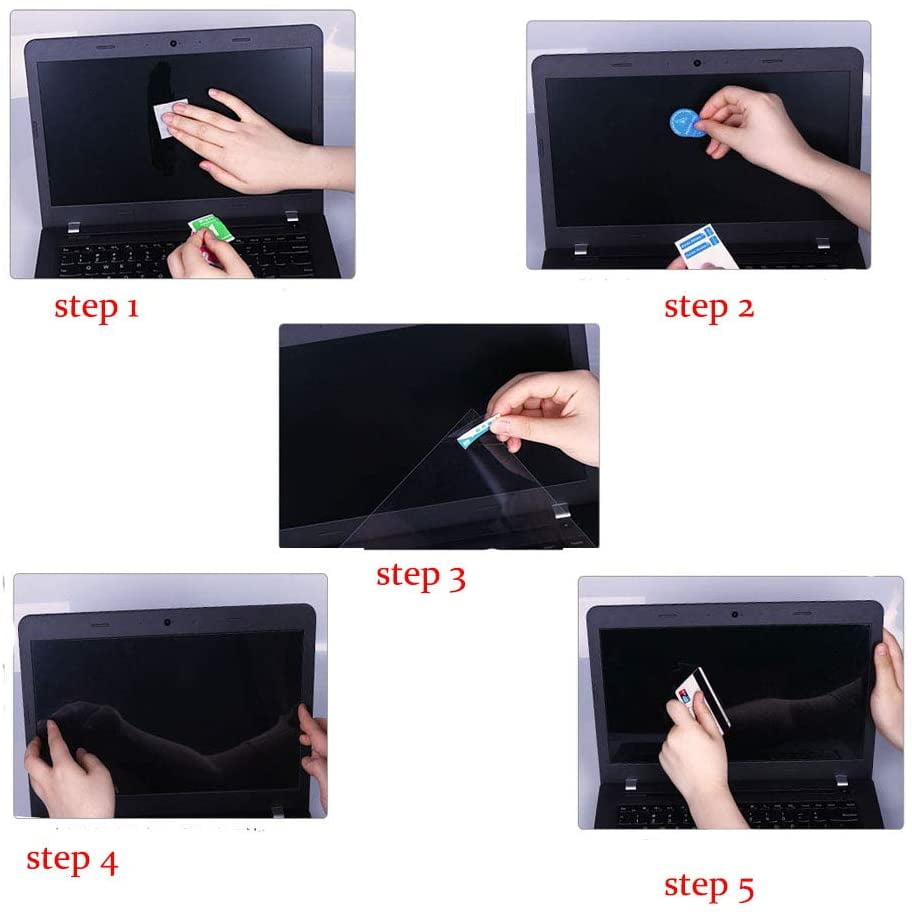 step 1

step 2

step 3

step 4

step 5