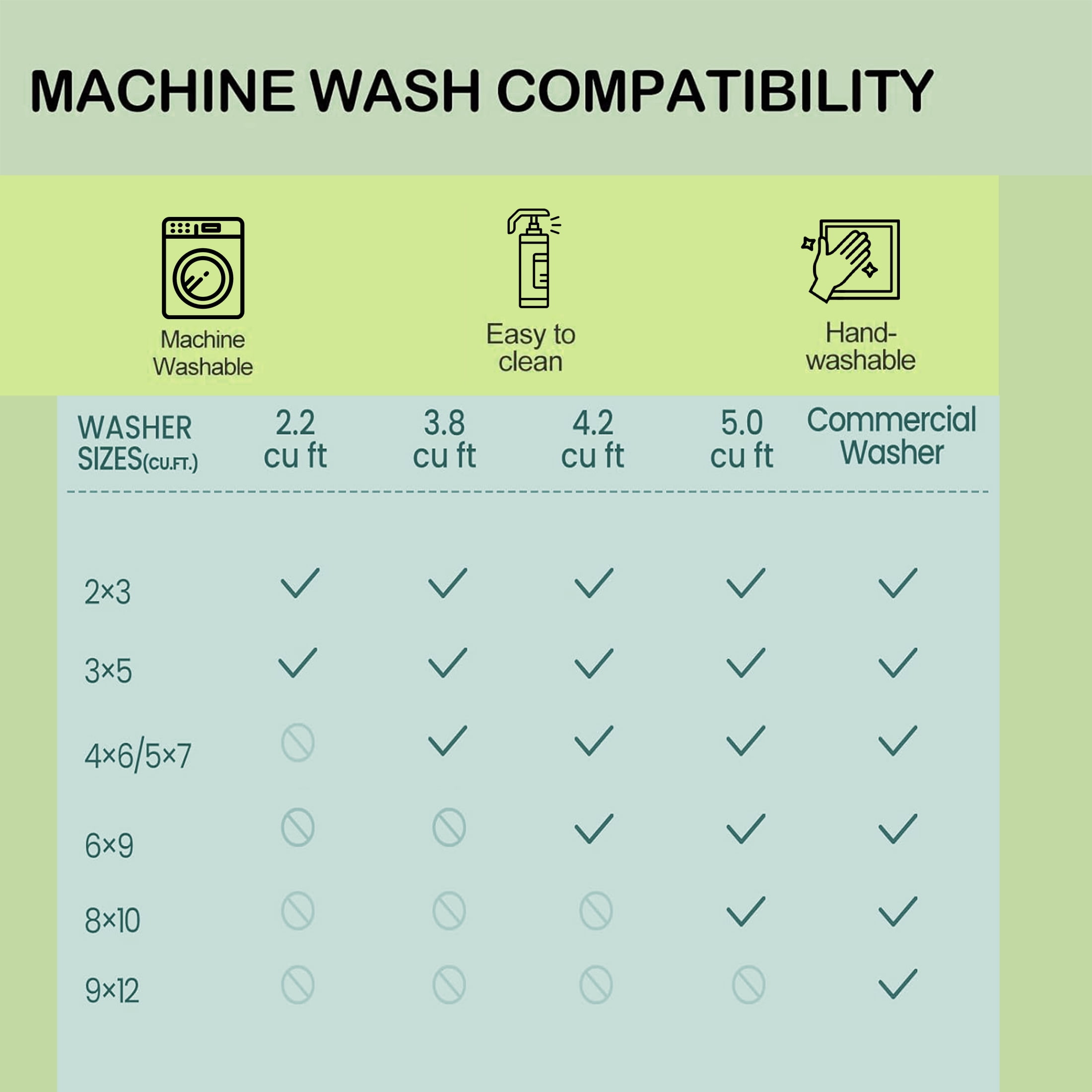 MACHINE WASH COMPATIBILITY

Machine Washable

Easy to clean

Hand-washable

| WASHER SIZES(CU.FT.) | 2.2 cu ft | 3.8 cu ft | 4.2 cu ft | 5.0 cu ft | Commercial Washer |
|---|---|---|---|---|---|
| 2×3 | ✓ | ✓ | ✓ | ✓ | ✓ |
| 3×5 | ✓ | ✓ | ✓ | ✓ | ✓ |
| 4×6/5×7 | ⃠ | ✓ | ✓ | ✓ | ✓ |
| 6×9 | ⃠ | ⃠ | ✓ | ✓ | ✓ |
| 8×10 | ⃠ | ⃠ | ⃠ | ✓ | ✓ |
| 9×12 | ⃠ | ⃠ | ⃠ | ⃠ | ✓ |