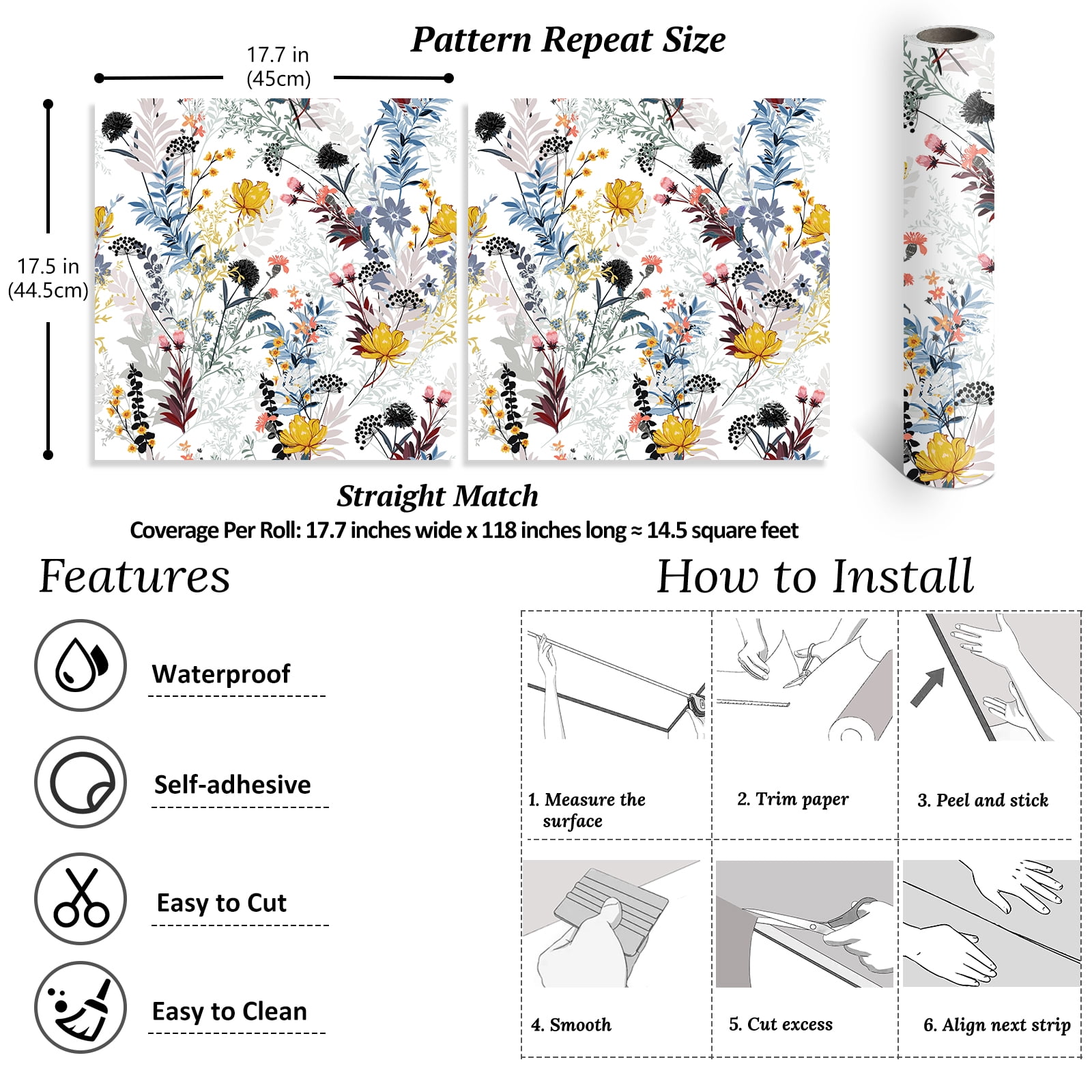 Pattern Repeat Size

17.7 in
(45cm)

17.5 in
(44.5cm)

Straight Match

Coverage Per Roll: 17.7 inches wide x 118 inches long ≈ 14.5 square feet

Features

Waterproof

Self-adhesive

Easy to Cut

Easy to Clean

How to Install

1. Measure the surface

2. Trim paper

3. Peel and stick

4. Smooth

5. Cut excess

6. Align next strip