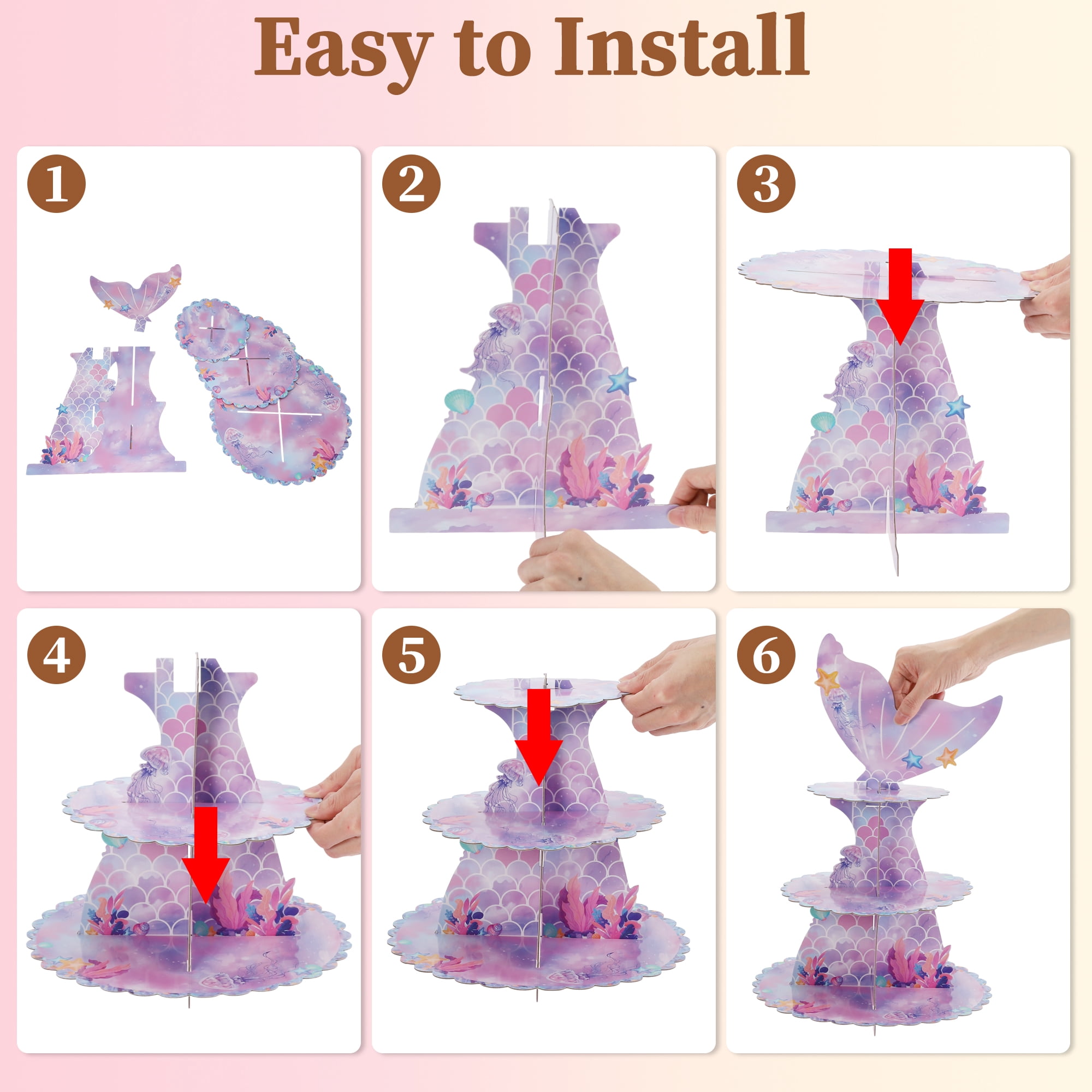 Easy to Install

1

2

3

4

5

6