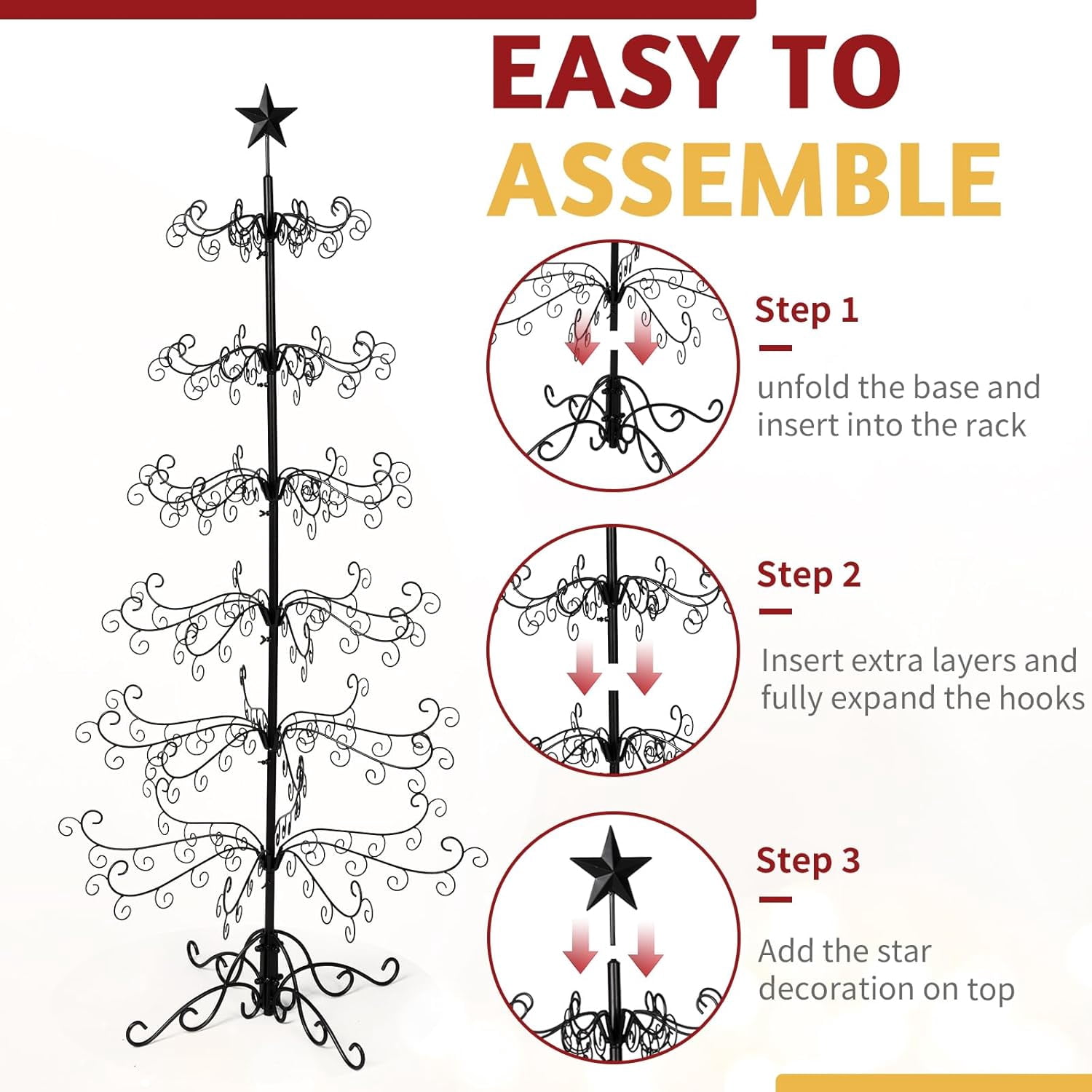 EASY TO ASSEMBLE

Step 1

unfold the base and insert into the rack

Step 2

Insert extra layers and fully expand the hooks

Step 3

Add the star decoration on top