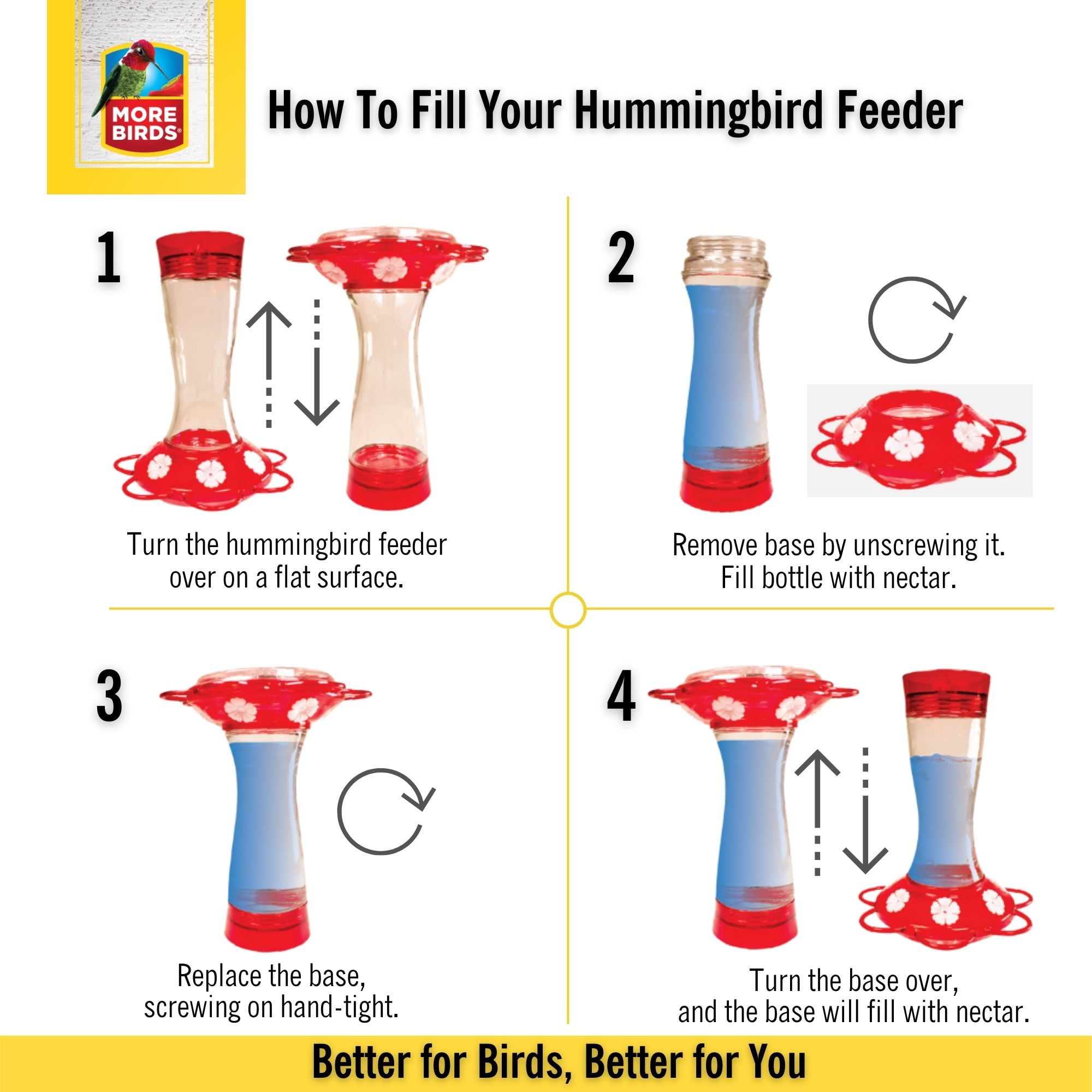 MORE BIRDS®

How To Fill Your Hummingbird Feeder

1

Turn the hummingbird feeder over on a flat surface.

2

Remove base by unscrewing it. Fill bottle with nectar.

3

Replace the base, screwing on hand-tight.

4

Turn the base over, and the base will fill with nectar.

Better for Birds, Better for You