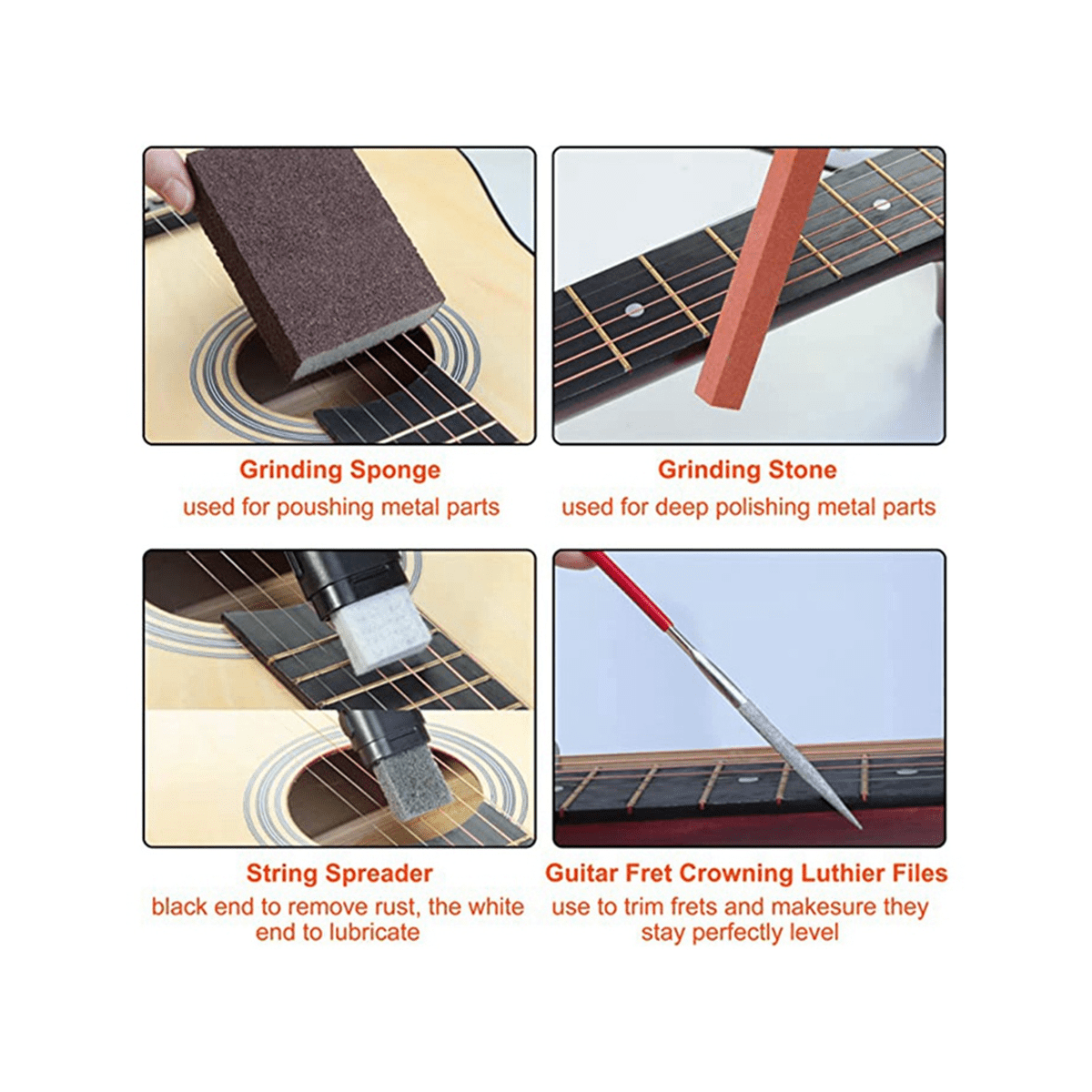 Grinding Sponge
used for poushing metal parts

Grinding Stone
used for deep polishing metal parts

String Spreader
black end to remove rust, the white end to lubricate

Guitar Fret Crowning Luthier Files
use to trim frets and makesure they stay perfectly level