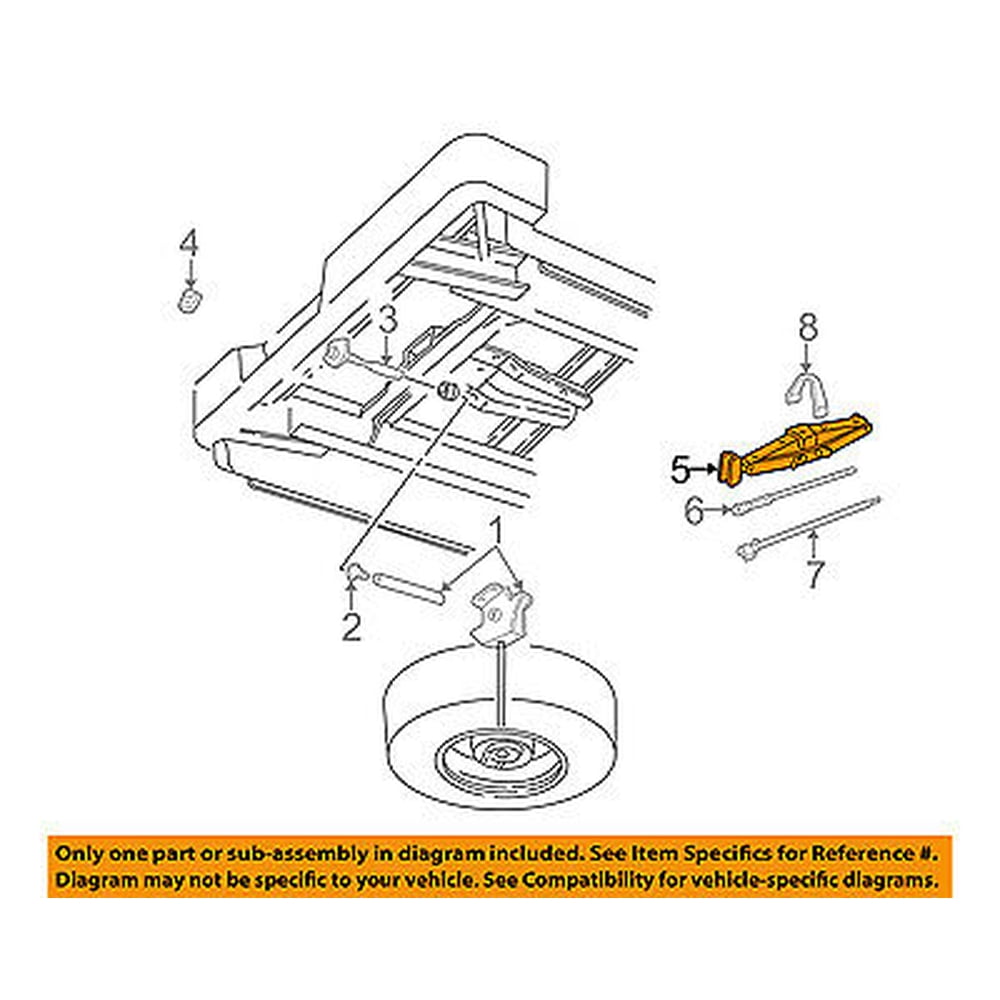 4

3

8

5

6

7

1

2

Only one part or sub-assembly in diagram included. See Item Specifics for Reference #. Diagram may not be specific to your vehicle. See Compatibility for vehicle-specific diagrams.