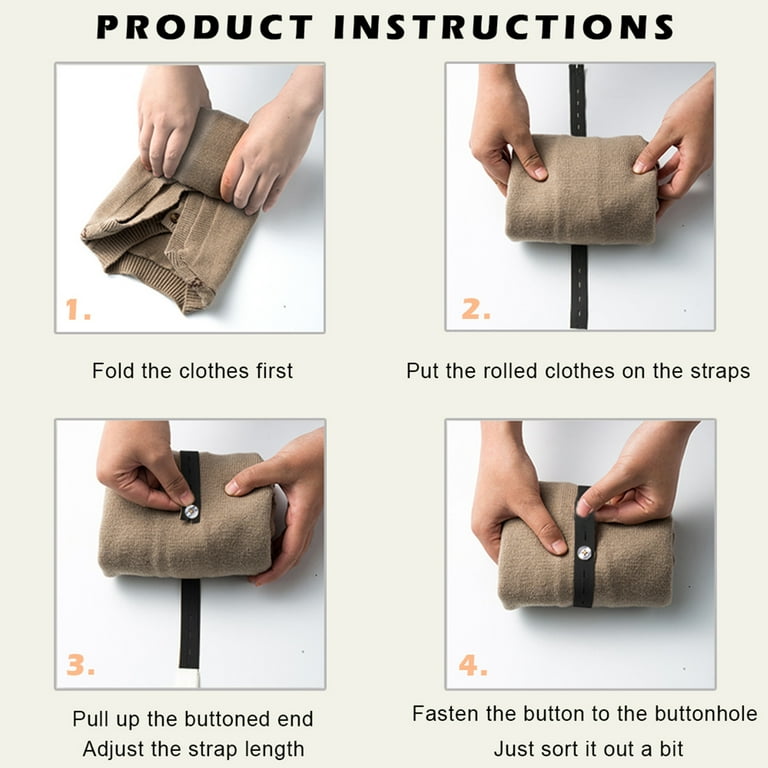 PRODUCT INSTRUCTIONS

1.

Fold the clothes first

2.

Put the rolled clothes on the straps

3.

Pull up the buttoned end
Adjust the strap length

4.

Fasten the button to the buttonhole
Just sort it out a bit