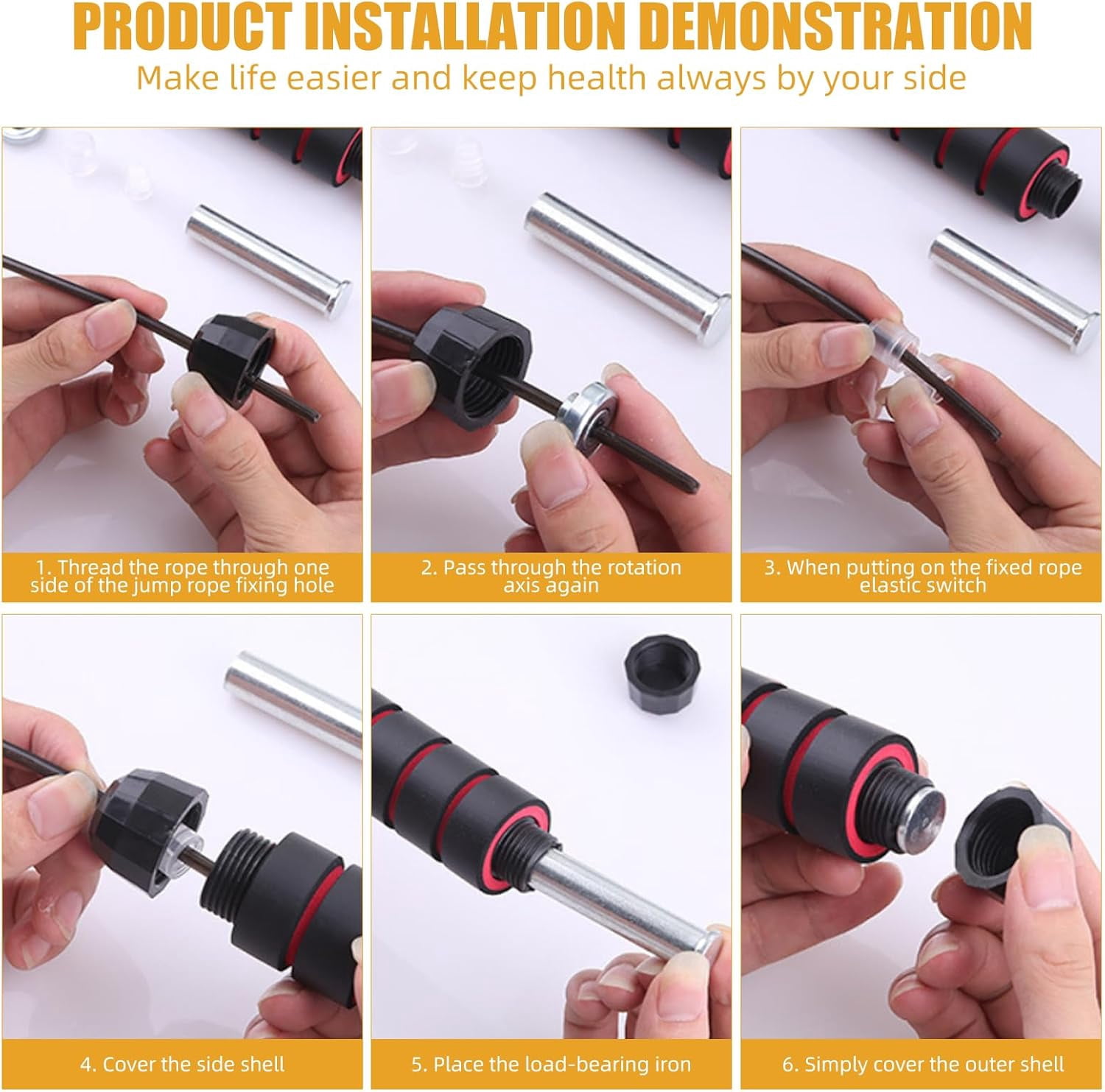 PRODUCT INSTALLATION DEMONSTRATION

Make life easier and keep health always by your side

1. Thread the rope through one side of the jump rope fixing hole

2. Pass through the rotation axis again

3. When putting on the fixed rope elastic switch

4. Cover the side shell

5. Place the load-bearing iron

6. Simply cover the outer shell